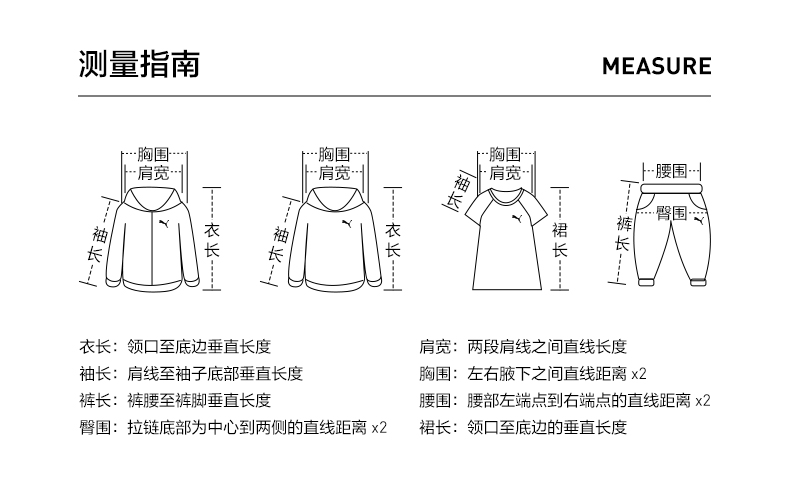 测量指南

MEASURE

胸围
肩宽
袖长
衣长

胸围
肩宽
袖长
衣长

胸围
肩宽
袖长
裙长

腰围
臀围
裤长

衣长：领口至底边垂直长度
袖长：肩线至袖子底部垂直长度
裤长：裤腰至裤脚垂直长度
臀围：拉链底部为中心到两侧的直线距离 x2

肩宽：两段肩线之间直线长度
胸围：左右腋下之间直线距离 x2
腰围：腰部左端点到右端点的直线距离 x2
裙长：领口至底边的垂直长度