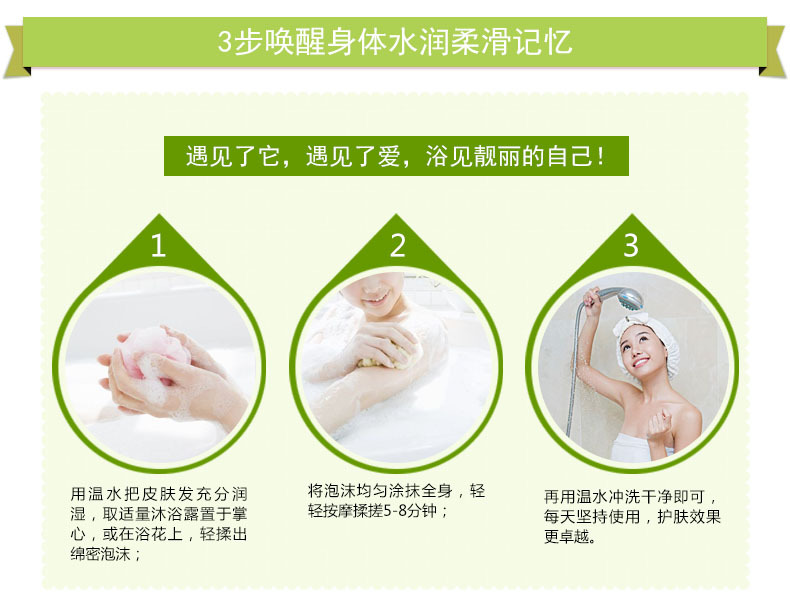 3步唤醒身体水润柔滑记忆

遇见了它，遇见了爱，浴见靓丽的自己！

1

用温水把皮肤发充分润湿，取适量沐浴露置于掌心，或在浴花上，轻揉出绵密泡沫；

2

将泡沫均匀涂抹全身，轻轻按摩揉搓5-8分钟；

3

再用温水冲洗干净即可，每天坚持使用，护肤效果更卓越。