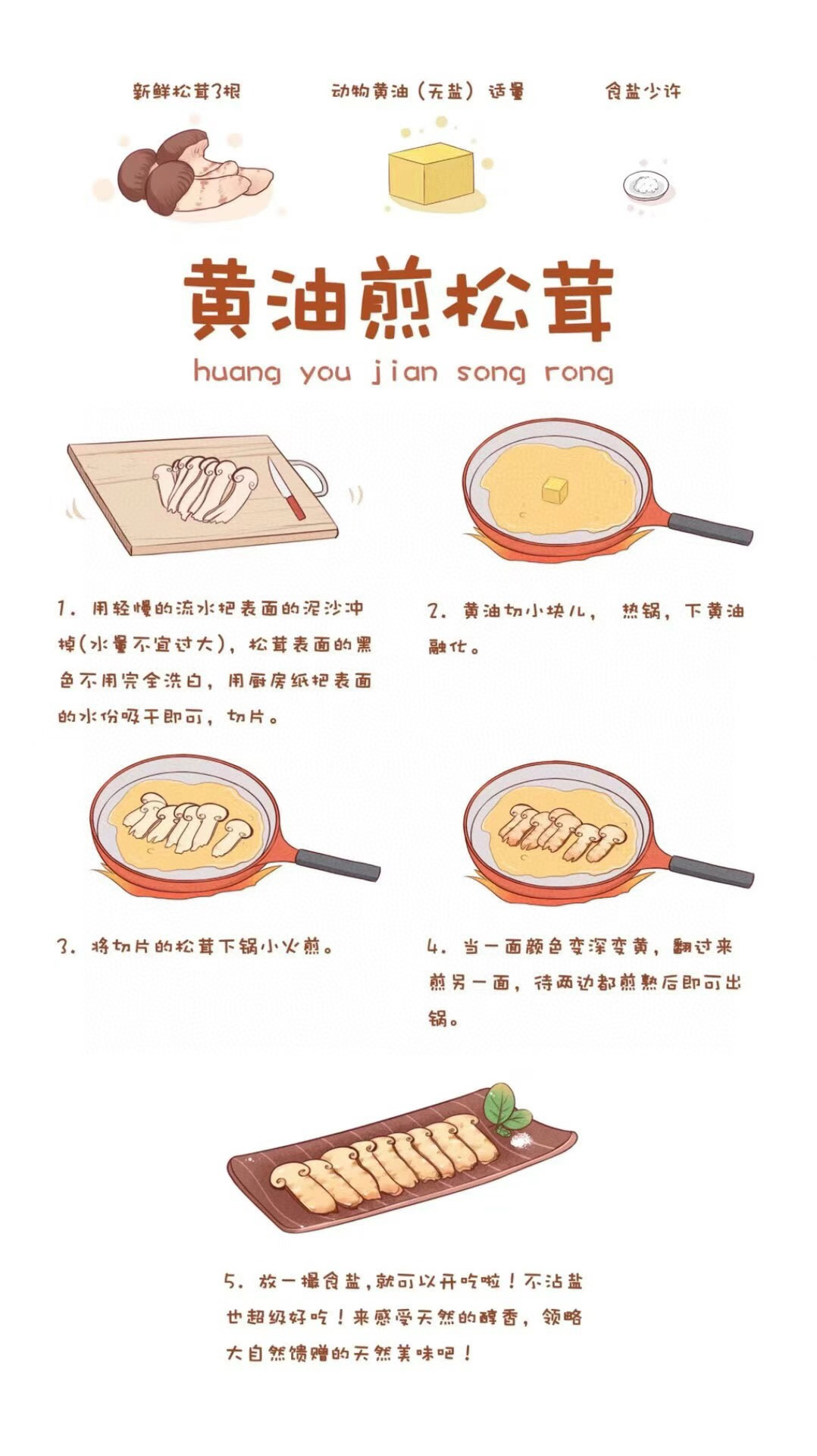 新鲜松茸3根

动物黄油（无盐）适量

食盐少许

黄油煎松茸

huang you jian song rong

1. 用轻慢的流水把表面的泥沙冲掉(水量不宜过大)，松茸表面的黑色不用完全洗白，用厨房纸把表面的水份吸干即可，切片。

2. 黄油切小块儿， 热锅，下黄油融化。

3. 将切片的松茸下锅小火煎。

4. 当一面颜色变深变黄，翻过来煎另一面，待两边都煎熟后即可出锅。

5. 放一撮食盐，就可以开吃啦！不沾盐也超级好吃！来感受天然的醇香，领略大自然馈赠的天然美味吧！