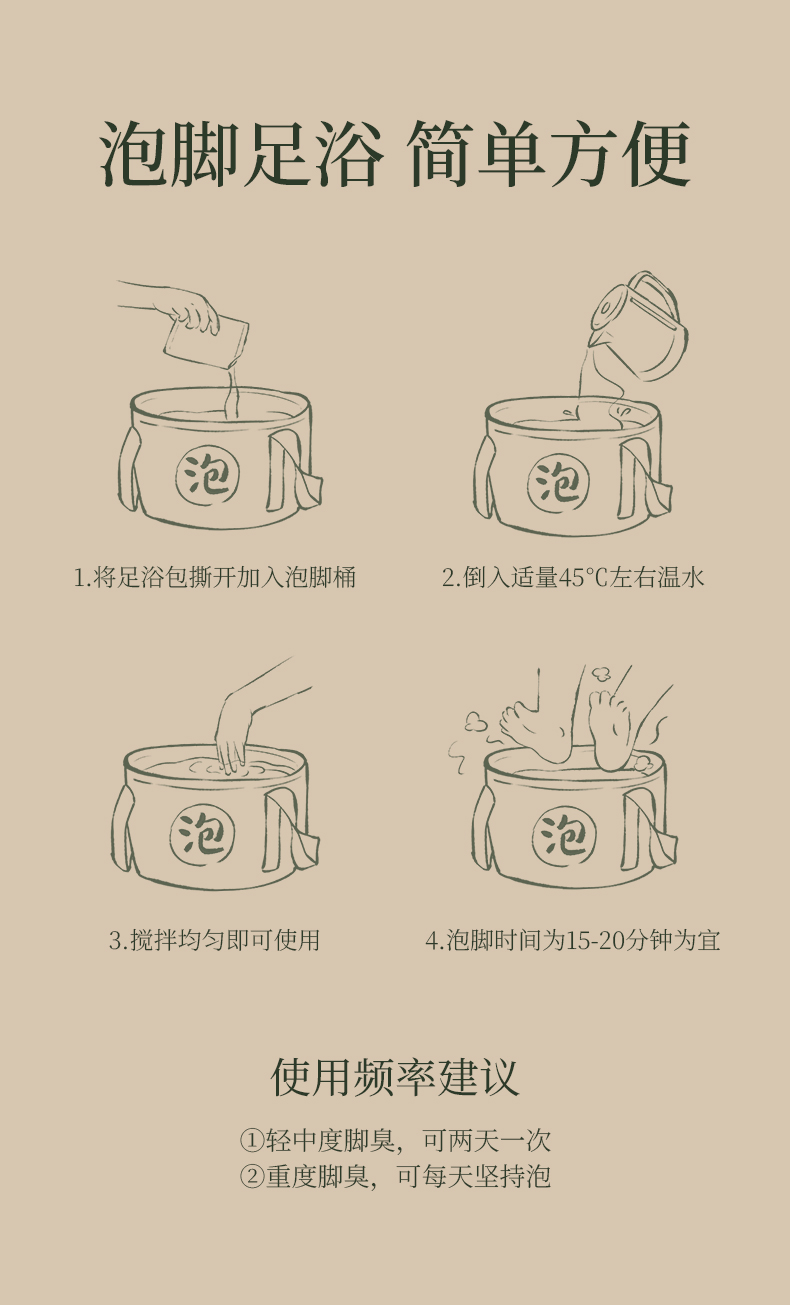 泡脚足浴 简单方便

泡

1.将足浴包撕开加入泡脚桶

泡

2.倒入适量45℃左右温水

泡

3.搅拌均匀即可使用

泡

4.泡脚时间为15-20分钟为宜

使用频率建议

①轻中度脚臭，可两天一次
②重度脚臭，可每天坚持泡