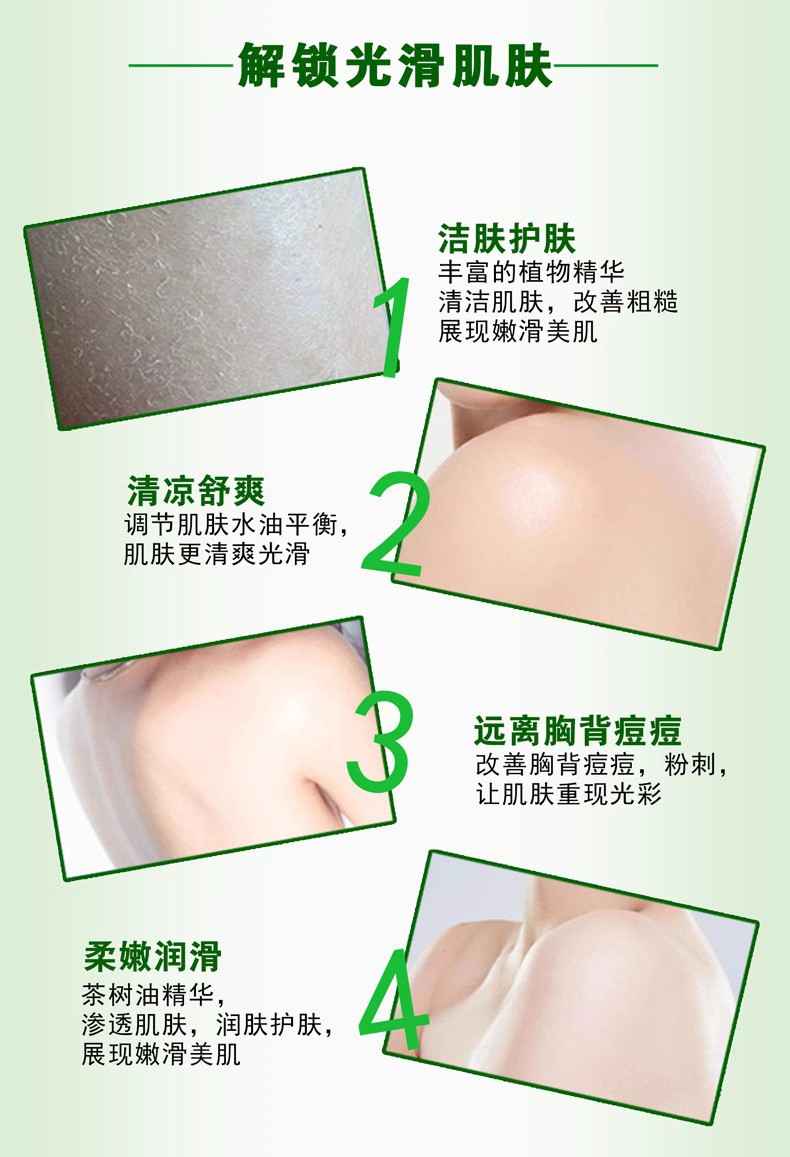 解锁光滑肌肤

1

洁肤护肤
丰富的植物精华
清洁肌肤，改善粗糙
展现嫩滑美肌

2

清凉舒爽
调节肌肤水油平衡，
肌肤更清爽光滑

3

远离胸背痘痘
改善胸背痘痘，粉刺，
让肌肤重现光彩

4

柔嫩润滑
茶树油精华，
渗透肌肤，润肤护肤，
展现嫩滑美肌