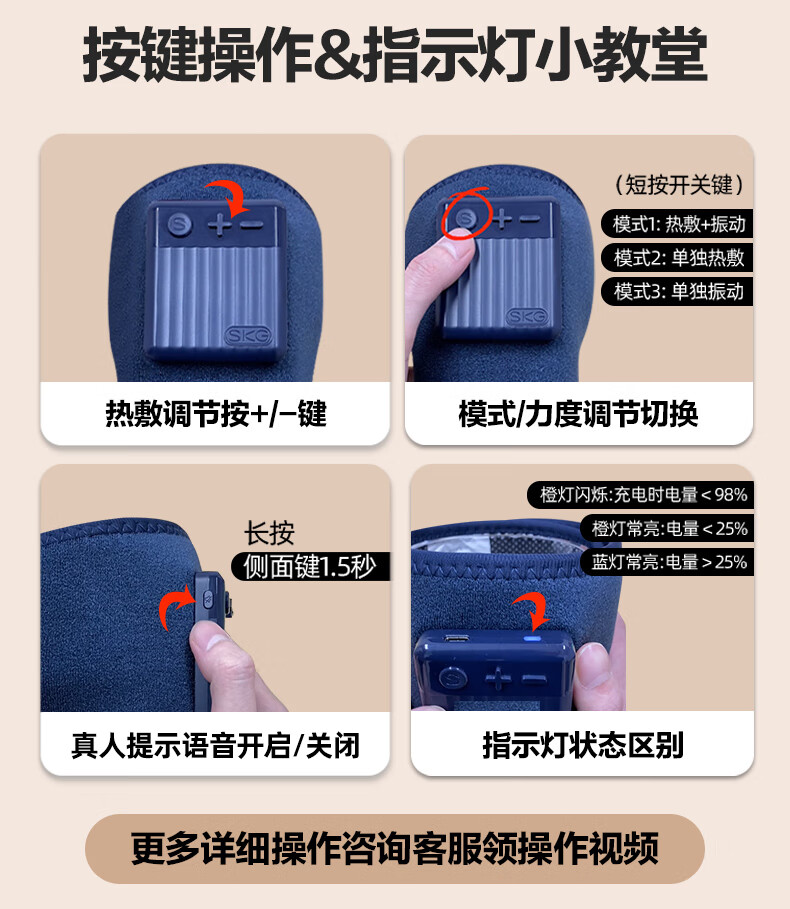 按键操作&指示灯小教堂

S + −

SKG

热敷调节按+/−键

（短按开关键）

模式1: 热敷+振动

模式2: 单独热敷

模式3: 单独振动

S + −

SKG

模式/力度调节切换

长按

侧面键1.5秒

真人提示语音开启/关闭

橙灯闪烁:充电时电量＜98%

橙灯常亮:电量＜25%

蓝灯常亮:电量＞25%

S + −

指示灯状态区别

更多详细操作咨询客服领操作视频