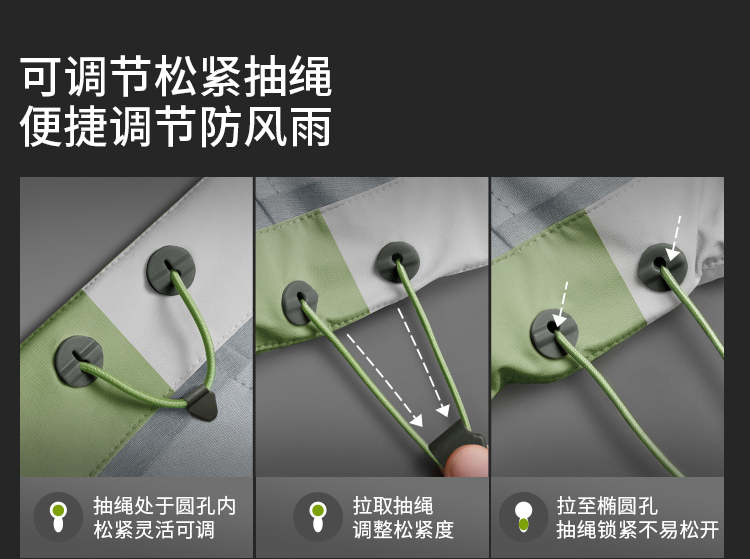 可调节松紧抽绳
便捷调节防风雨

抽绳处于圆孔内
松紧灵活可调

拉取抽绳
调整松紧度

拉至椭圆孔
抽绳锁紧不易松开