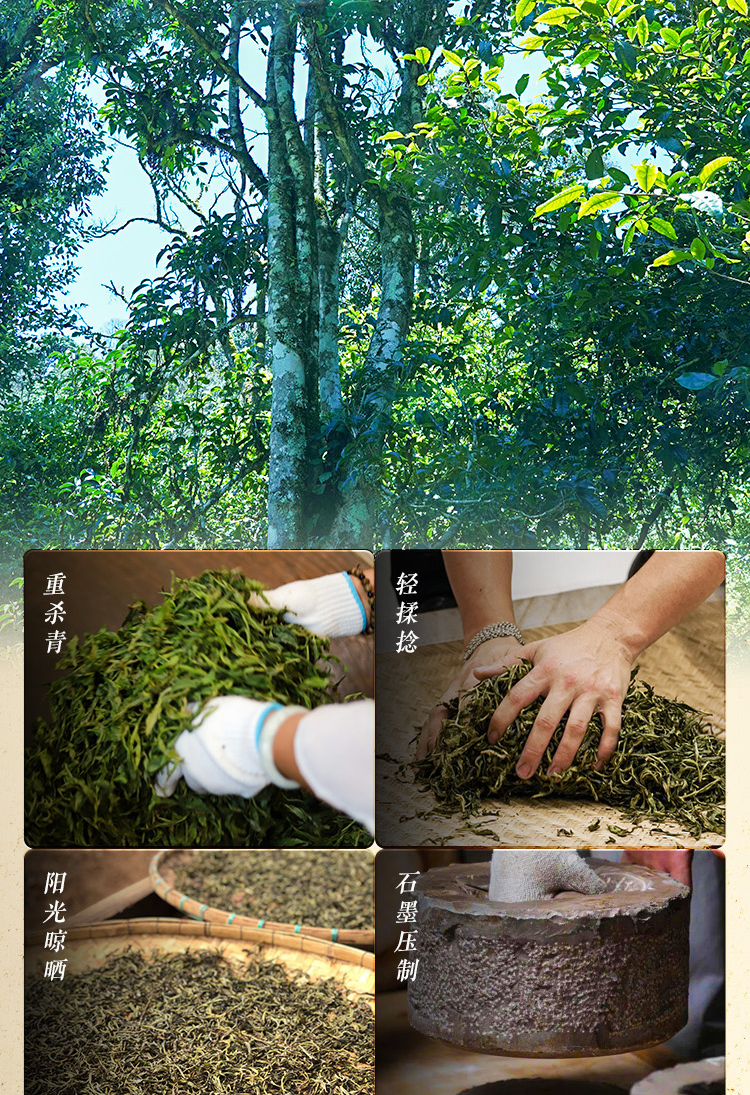 重杀青

轻揉捻

阳光晾晒

石墨压制