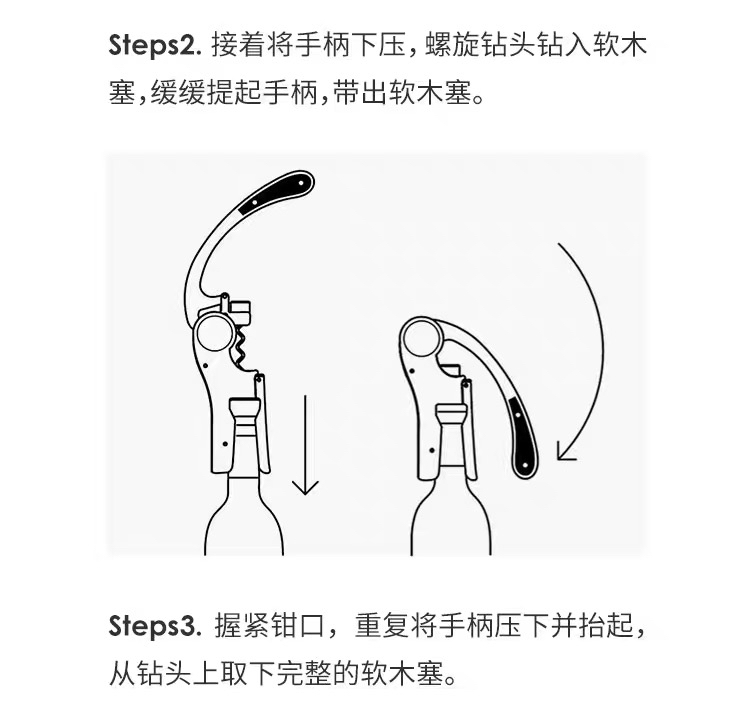 Steps2. 接着将手柄下压，螺旋钻头钻入软木塞，缓缓提起手柄，带出软木塞。

Steps3. 握紧钳口，重复将手柄压下并抬起，从钻头上取下完整的软木塞。