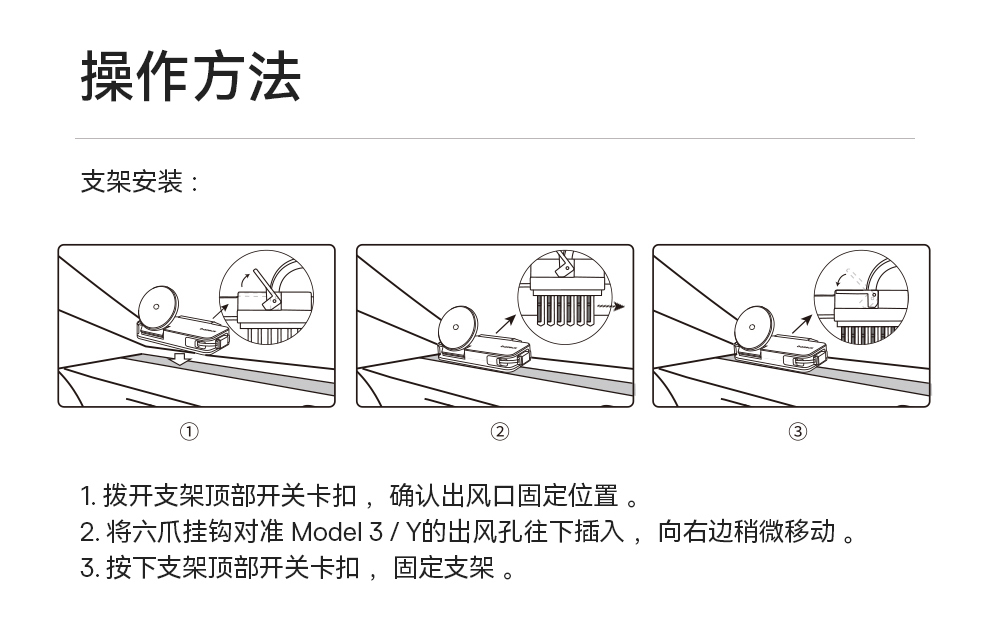 操作方法

支架安装：

①

②

③

1. 拨开支架顶部开关卡扣， 确认出风口固定位置 。
2. 将六爪挂钩对准 Model 3 / Y的出风孔往下插入， 向右边稍微移动 。
3. 按下支架顶部开关卡扣， 固定支架 。