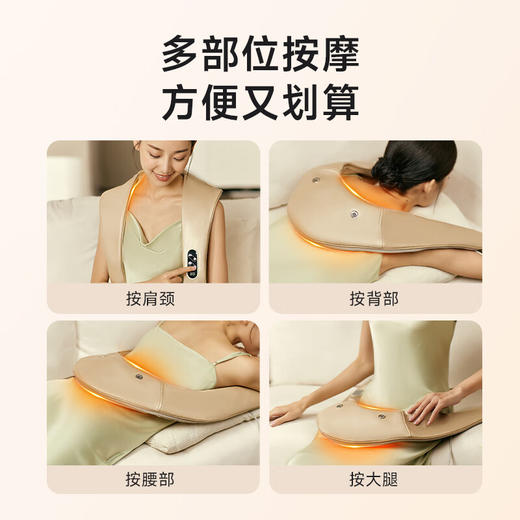 多部位按摩
方便又划算

按肩颈

按背部

按腰部

按大腿