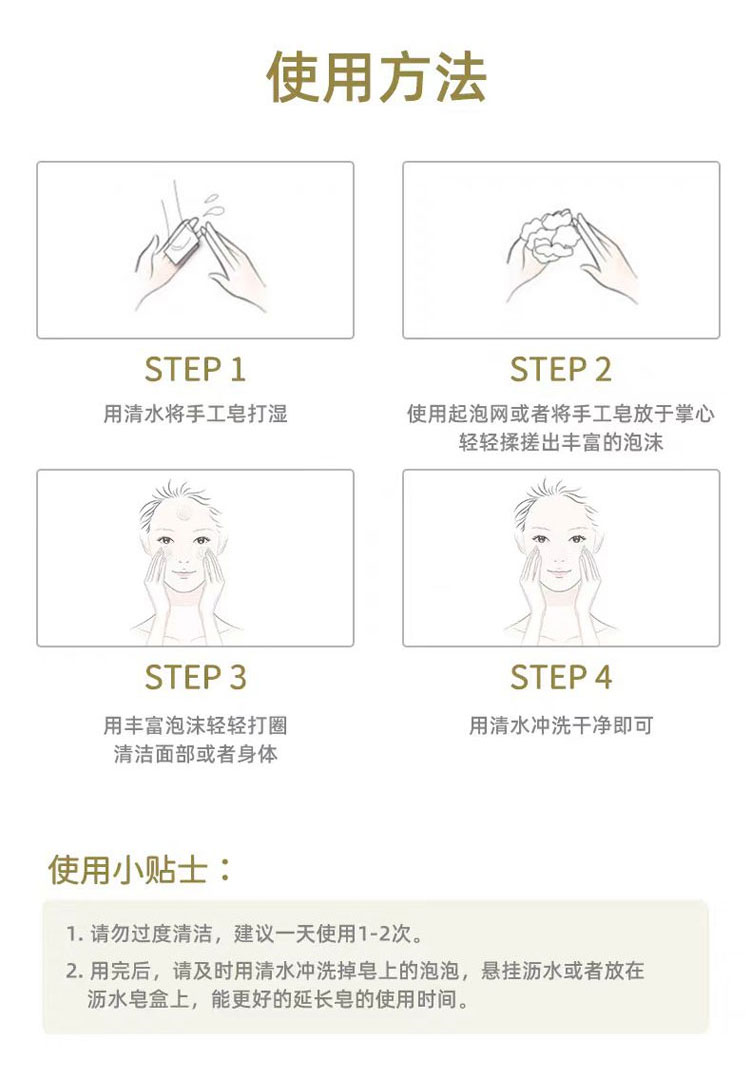 使用方法

STEP 1
用清水将手工皂打湿

STEP 2
使用起泡网或者将手工皂放于掌心轻轻揉搓出丰富的泡沫

STEP 3
用丰富泡沫轻轻打圈清洁面部或者身体

STEP 4
用清水冲洗干净即可

使用小贴士：

1. 请勿过度清洁，建议一天使用1-2次。
2. 用完后，请及时用清水冲洗掉皂上的泡泡，悬挂沥水或者放在沥水皂盒上，能更好的延长皂的使用时间。