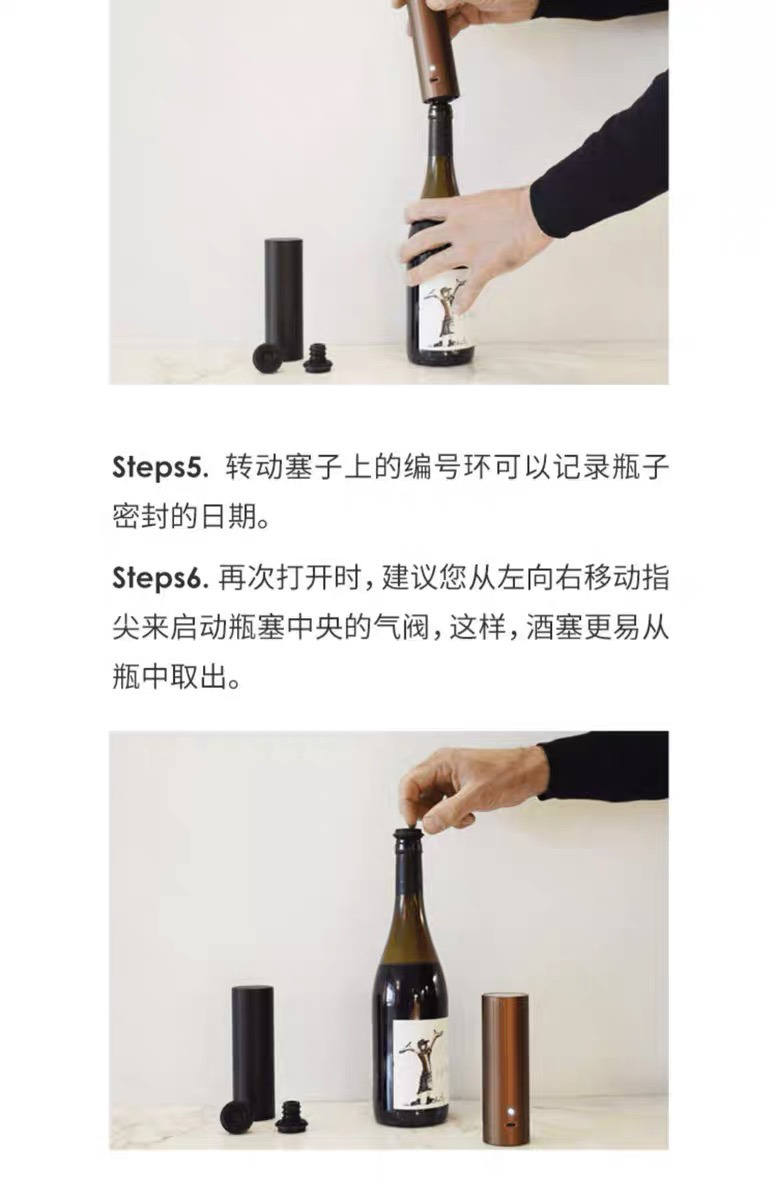 Steps5. 转动塞子上的编号环可以记录瓶子密封的日期。

Steps6. 再次打开时，建议您从左向右移动指尖来启动瓶塞中央的气阀，这样，酒塞更易从瓶中取出。