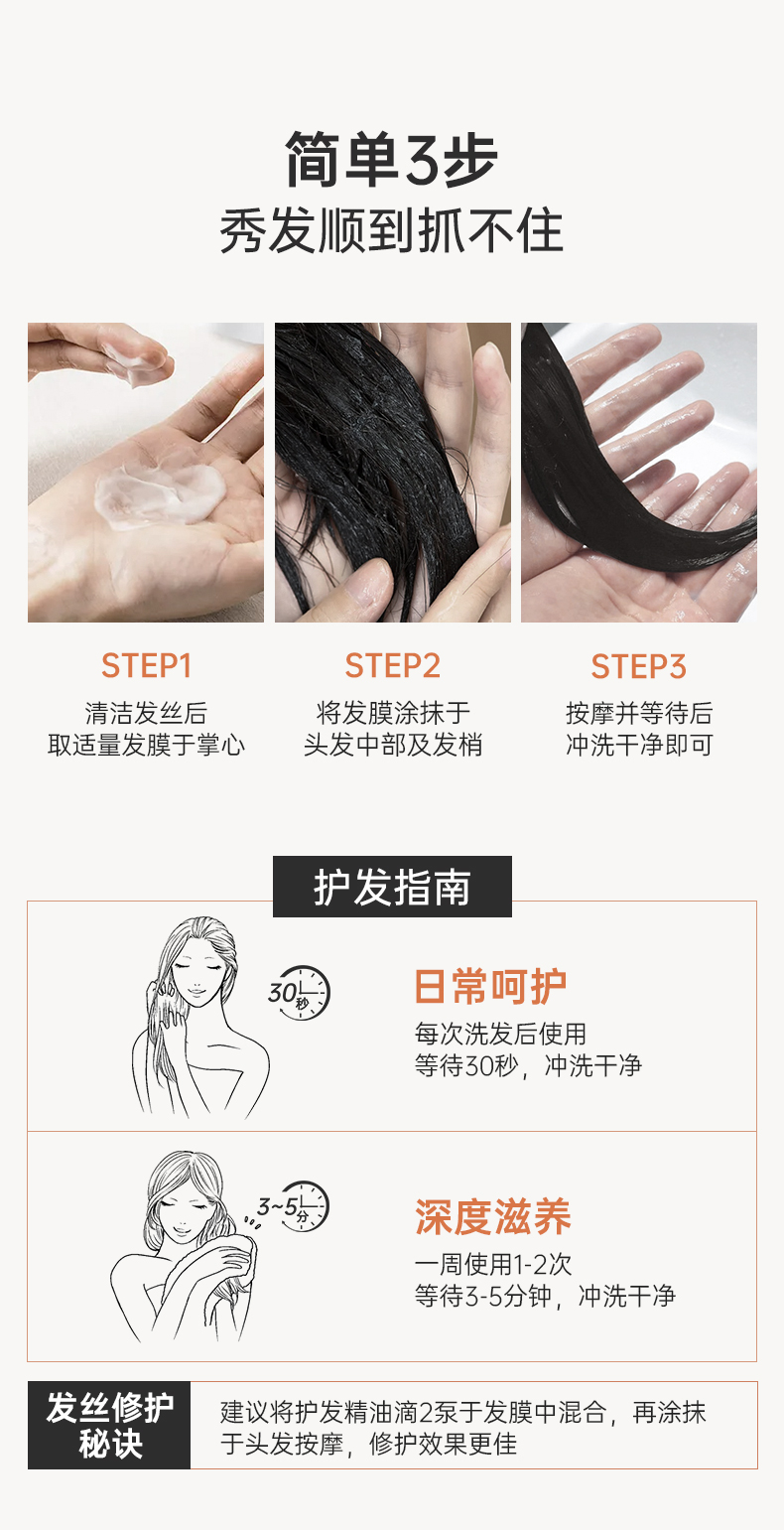 简单3步
秀发顺到抓不住

STEP1
清洁发丝后
取适量发膜于掌心

STEP2
将发膜涂抹于
头发中部及发梢

STEP3
按摩并等待后
冲洗干净即可

护发指南

30秒

日常呵护
每次洗发后使用
等待30秒，冲洗干净

3~5分

深度滋养
一周使用1-2次
等待3-5分钟，冲洗干净

发丝修护秘诀
建议将护发精油滴2泵于发膜中混合，再涂抹于头发按摩，修护效果更佳