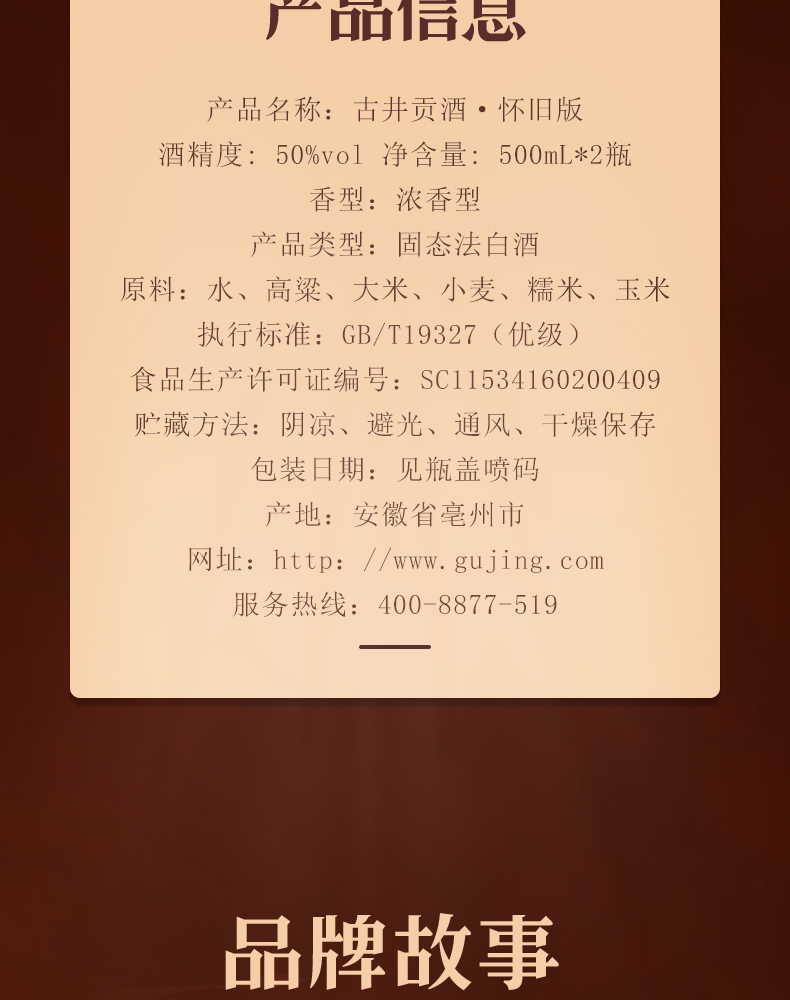 产品信息

产品名称：古井贡酒·怀旧版

酒精度：50%vol 净含量：500mL*2瓶

香型：浓香型

产品类型：固态法白酒

原料：水、高粱、大米、小麦、糯米、玉米

执行标准：GB/T19327（优级）

食品生产许可证编号：SC11534160200409

贮藏方法：阴凉、避光、通风、干燥保存

包装日期：见瓶盖喷码

产地：安徽省亳州市

网址：http：//www.gujing.com

服务热线：400-8877-519

品牌故事