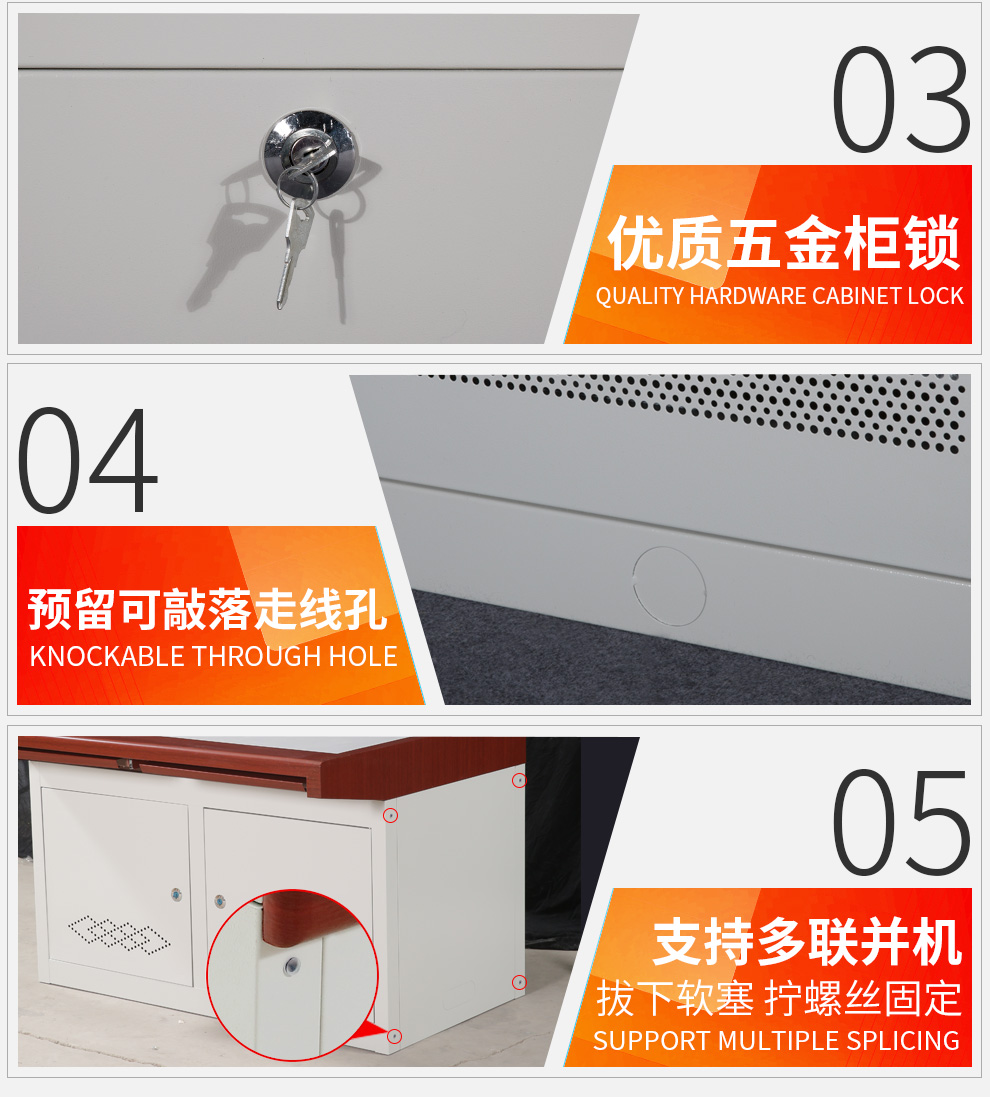 03

优质五金柜锁

QUALITY HARDWARE CABINET LOCK

04

预留可敲落走线孔

KNOCKABLE THROUGH HOLE

05

支持多联并机

拔下软塞 拧螺丝固定

SUPPORT MULTIPLE SPLICING