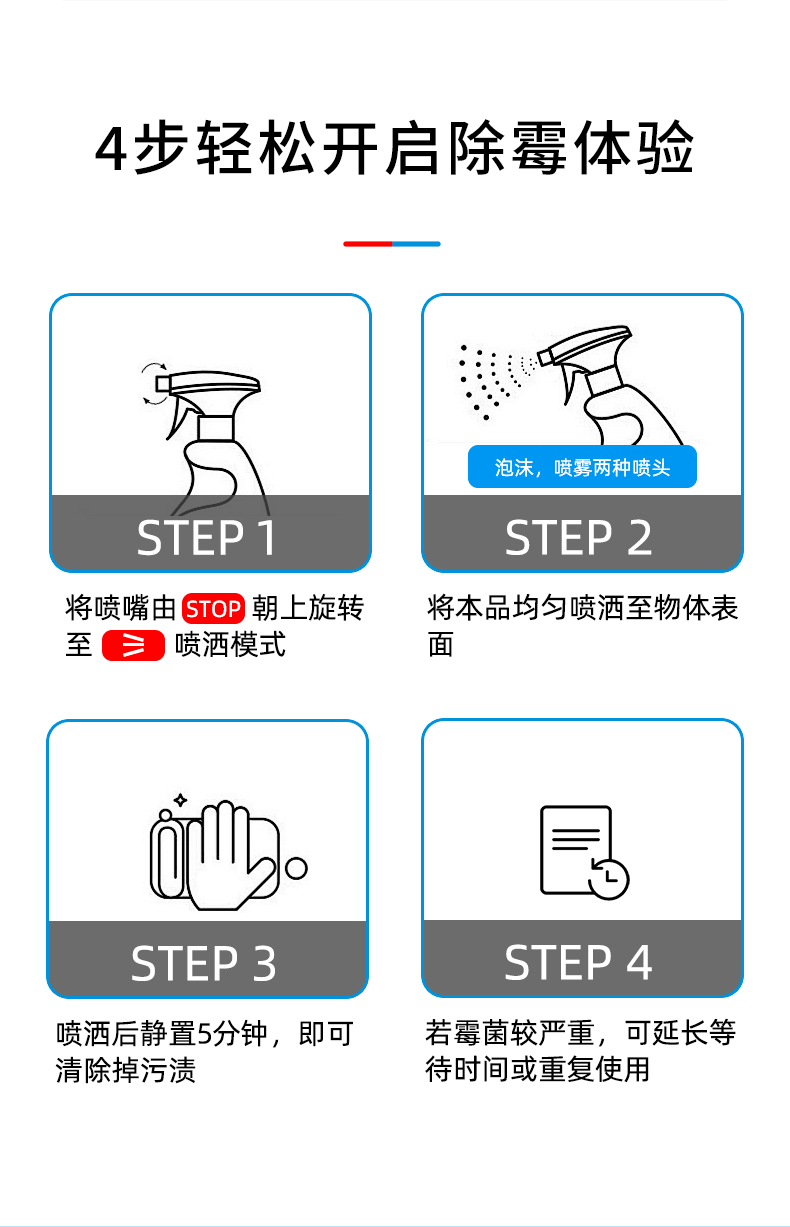 4步轻松开启除霉体验

STEP 1

将喷嘴由 STOP 朝上旋转至 喷洒模式

泡沫，喷雾两种喷头

STEP 2

将本品均匀喷洒至物体表面

STEP 3

喷洒后静置5分钟，即可清除掉污渍

STEP 4

若霉菌较严重，可延长等待时间或重复使用