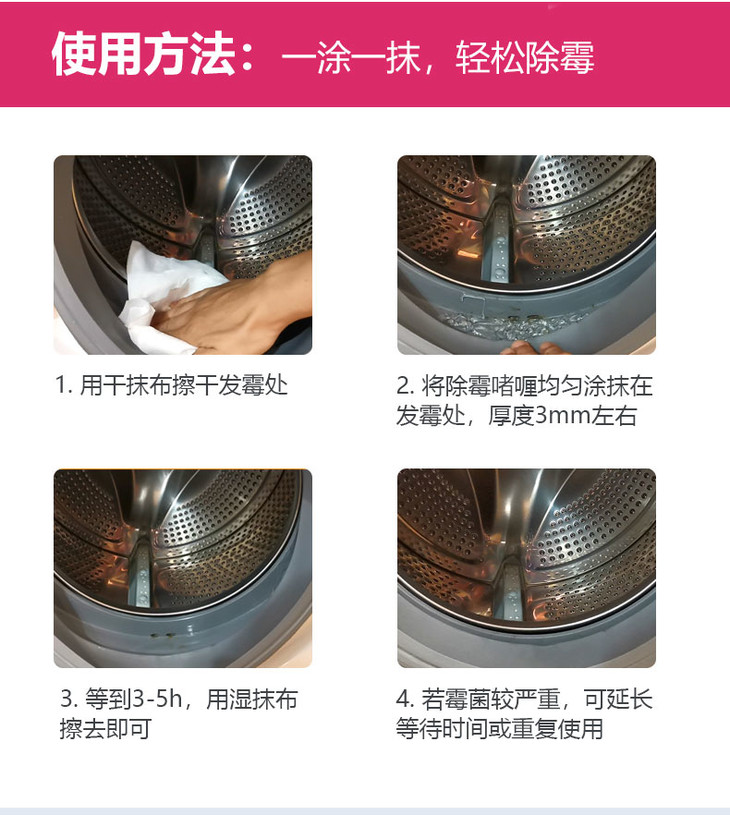 使用方法：一涂一抹，轻松除霉

1. 用干抹布擦干发霉处

2. 将除霉啫喱均匀涂抹在发霉处，厚度3mm左右

3. 等到3-5h，用湿抹布擦去即可

4. 若霉菌较严重，可延长等待时间或重复使用