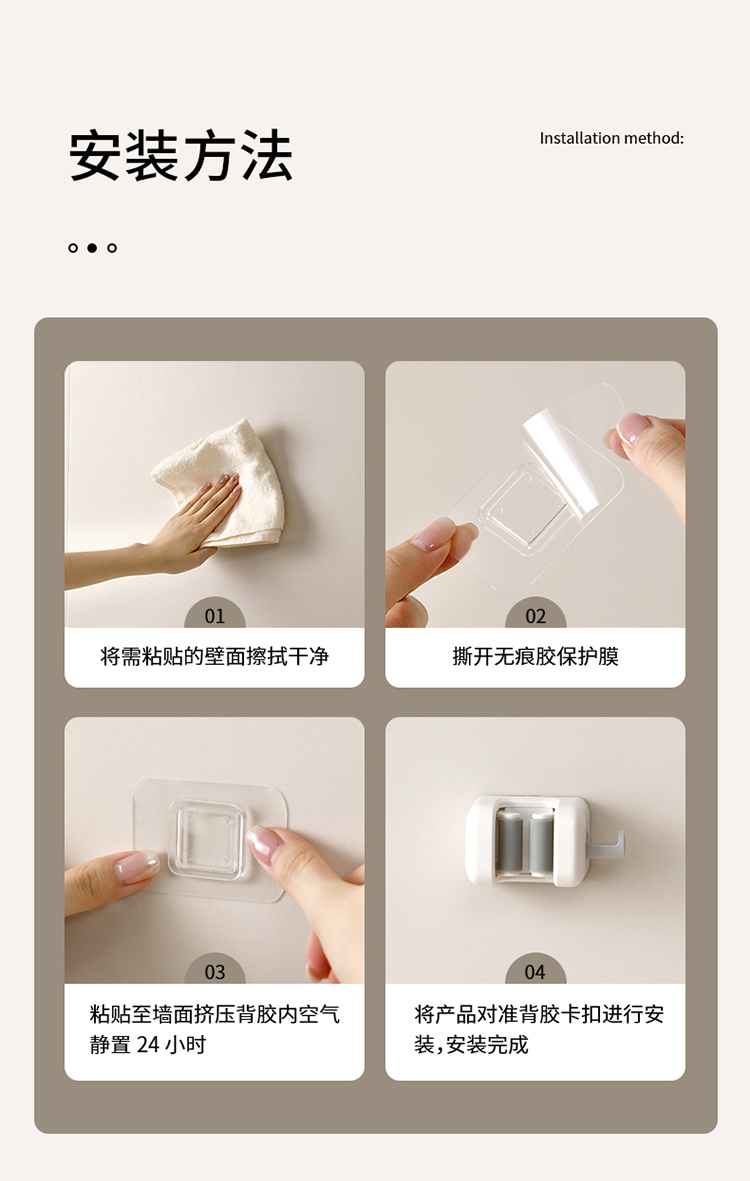 安装方法

Installation method:

01

将需粘贴的壁面擦拭干净

02

撕开无痕胶保护膜

03

粘贴至墙面挤压背胶内空气静置 24 小时

04

将产品对准背胶卡扣进行安装,安装完成