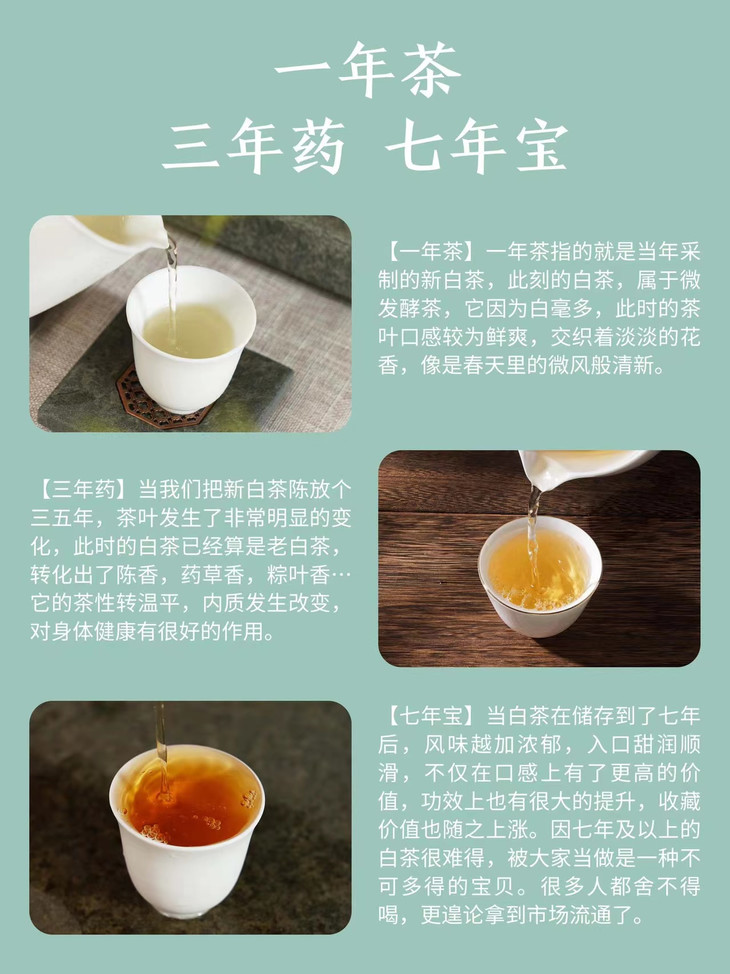 一年茶
三年药 七年宝

【一年茶】一年茶指的就是当年采制的新白茶，此刻的白茶，属于微发酵茶，它因为白毫多，此时的茶叶口感较为鲜爽，交织着淡淡的花香，像是春天里的微风般清新。

【三年药】当我们把新白茶陈放个三五年，茶叶发生了非常明显的变化，此时的白茶已经算是老白茶，转化出了陈香，药草香，粽叶香…它的茶性转温平，内质发生改变，对身体健康有很好的作用。

【七年宝】当白茶在储存到了七年后，风味越加浓郁，入口甜润顺滑，不仅在口感上有了更高的价值，功效上也有很大的提升，收藏价值也随之上涨。因七年及以上的白茶很难得，被大家当做是一种不可多得的宝贝。很多人都舍不得喝，更遑论拿到市场流通了。