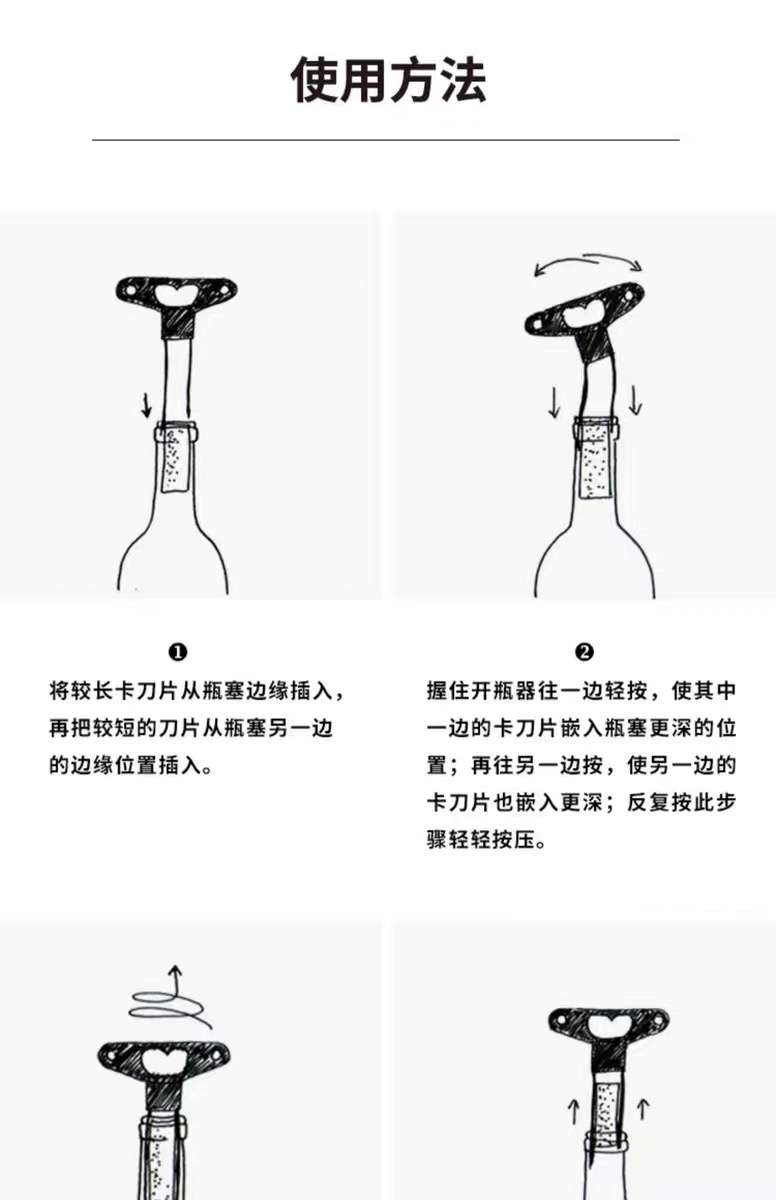 使用方法

❶
将较长卡刀片从瓶塞边缘插入，再把较短的刀片从瓶塞另一边的边缘位置插入。

❷
握住开瓶器往一边轻按，使其中一边的卡刀片嵌入瓶塞更深的位置；再往另一边按，使另一边的卡刀片也嵌入更深；反复按此步骤轻轻按压。