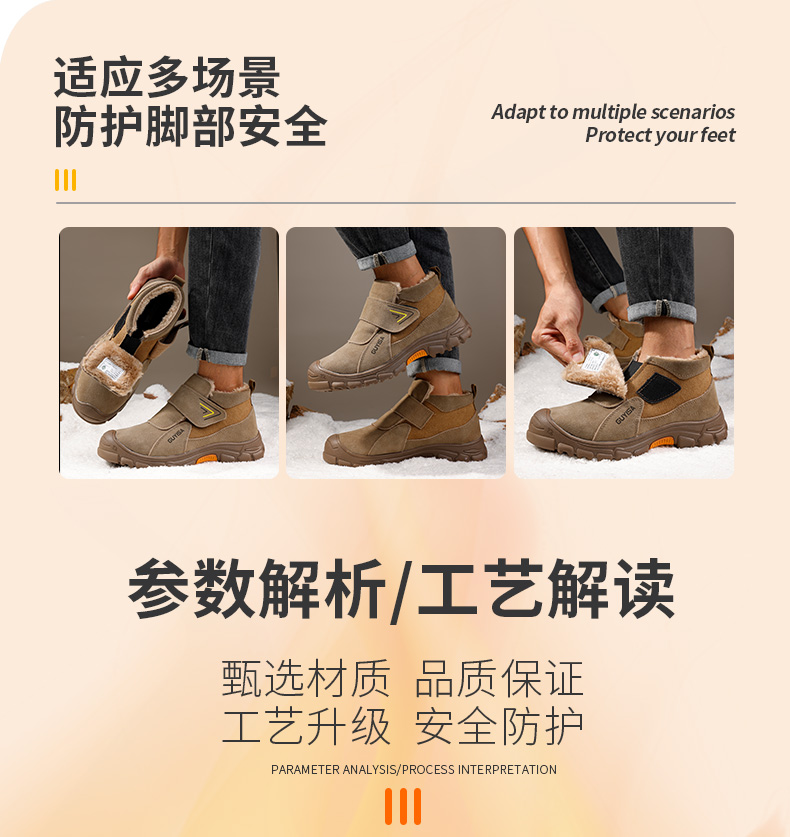 适应多场景
防护脚部安全

Adapt to multiple scenarios
Protect your feet

GUYISA

GUYISA

GUYISA

参数解析/工艺解读

甄选材质 品质保证
工艺升级 安全防护

PARAMETER ANALYSIS/PROCESS INTERPRETATION