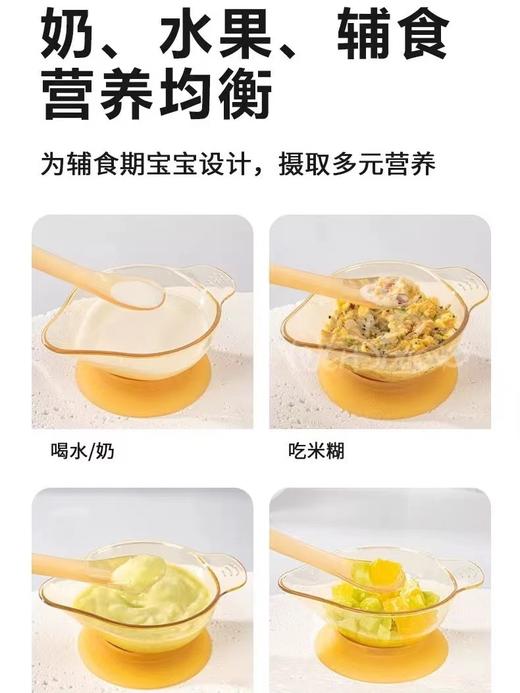 奶、水果、辅食
营养均衡

为辅食期宝宝设计，摄取多元营养

喝水/奶

吃米糊