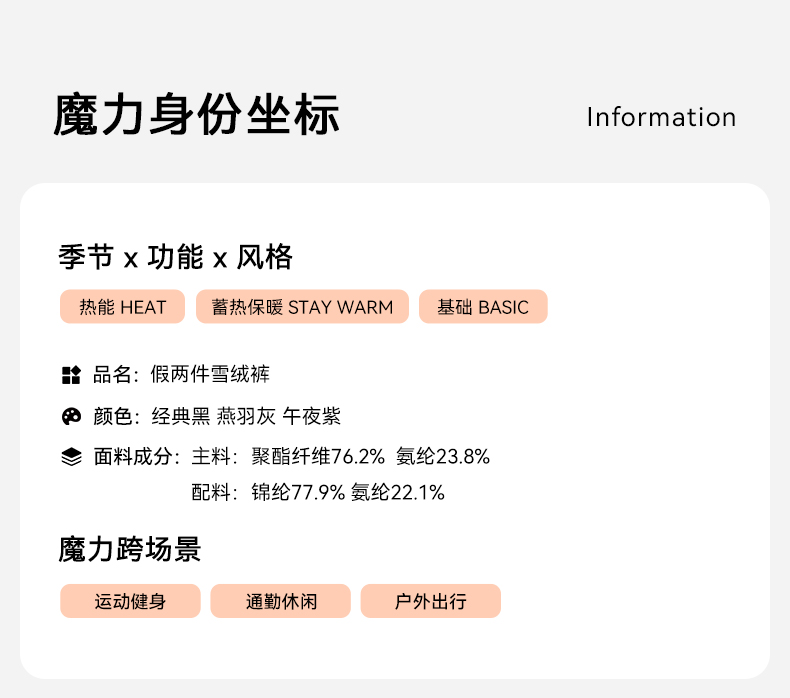 魔力身份坐标

Information

季节 x 功能 x 风格

热能 HEAT 蓄热保暖 STAY WARM 基础 BASIC

品名：假两件雪绒裤

颜色：经典黑 燕羽灰 午夜紫

面料成分：主料：聚酯纤维76.2% 氨纶23.8%

配料：锦纶77.9% 氨纶22.1%

魔力跨场景

运动健身 通勤休闲 户外出行