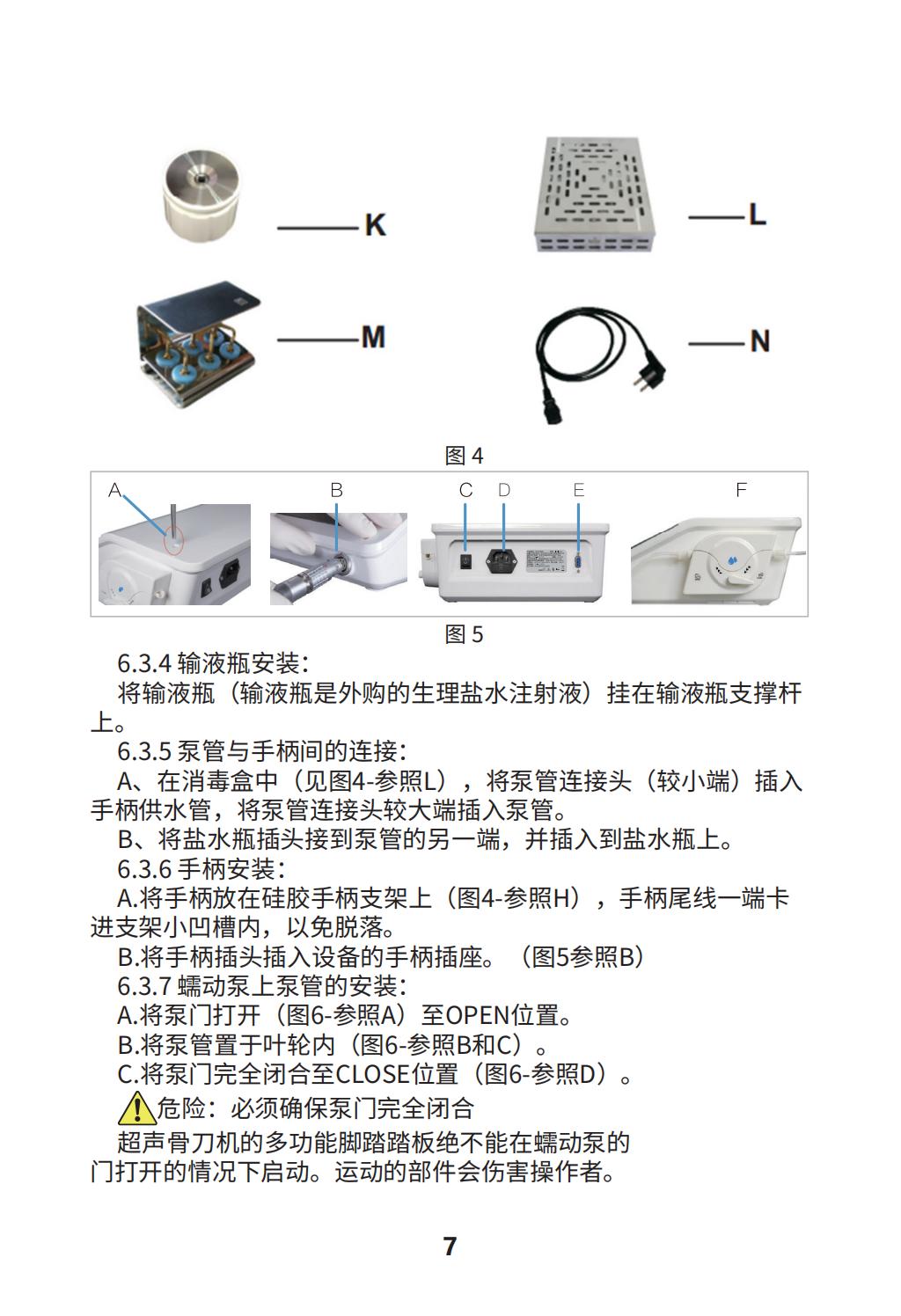 K

L

M

N

图 4

A

B

C D E

F

图 5

6.3.4 输液瓶安装：

将输液瓶（输液瓶是外购的生理盐水注射液）挂在输液瓶支撑杆上。

6.3.5 泵管与手柄间的连接：

A、在消毒盒中（见图4-参照L），将泵管连接头（较小端）插入手柄供水管，将泵管连接头较大端插入泵管。

B、将盐水瓶插头接到泵管的另一端，并插入到盐水瓶上。

6.3.6 手柄安装：

A.将手柄放在硅胶手柄支架上（图4-参照H），手柄尾线一端卡进支架小凹槽内，以免脱落。

B.将手柄插头插入设备的手柄插座。（图5参照B）

6.3.7 蠕动泵上泵管的安装：

A.将泵门打开（图6-参照A）至OPEN位置。

B.将泵管置于叶轮内（图6-参照B和C）。

C.将泵门完全闭合至CLOSE位置（图6-参照D）。

危险：必须确保泵门完全闭合

超声骨刀机的多功能脚踏踏板绝不能在蠕动泵的门打开的情况下启动。运动的部件会伤害操作者。

7