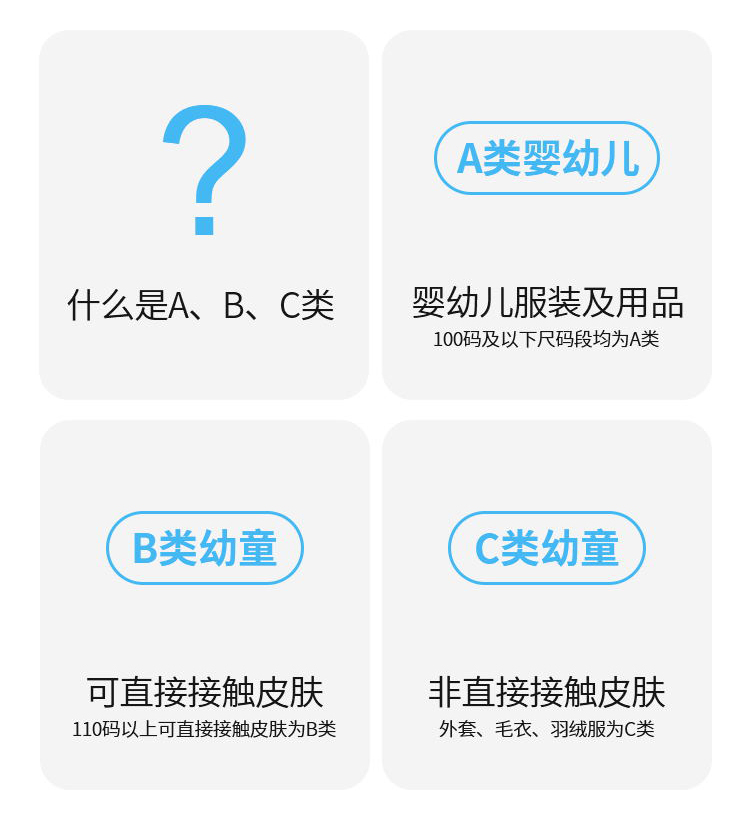 ?

什么是A、B、C类

A类婴幼儿

婴幼儿服装及用品

100码及以下尺码段均为A类

B类幼童

可直接接触皮肤

110码以上可直接接触皮肤为B类

C类幼童

非直接接触皮肤

外套、毛衣、羽绒服为C类