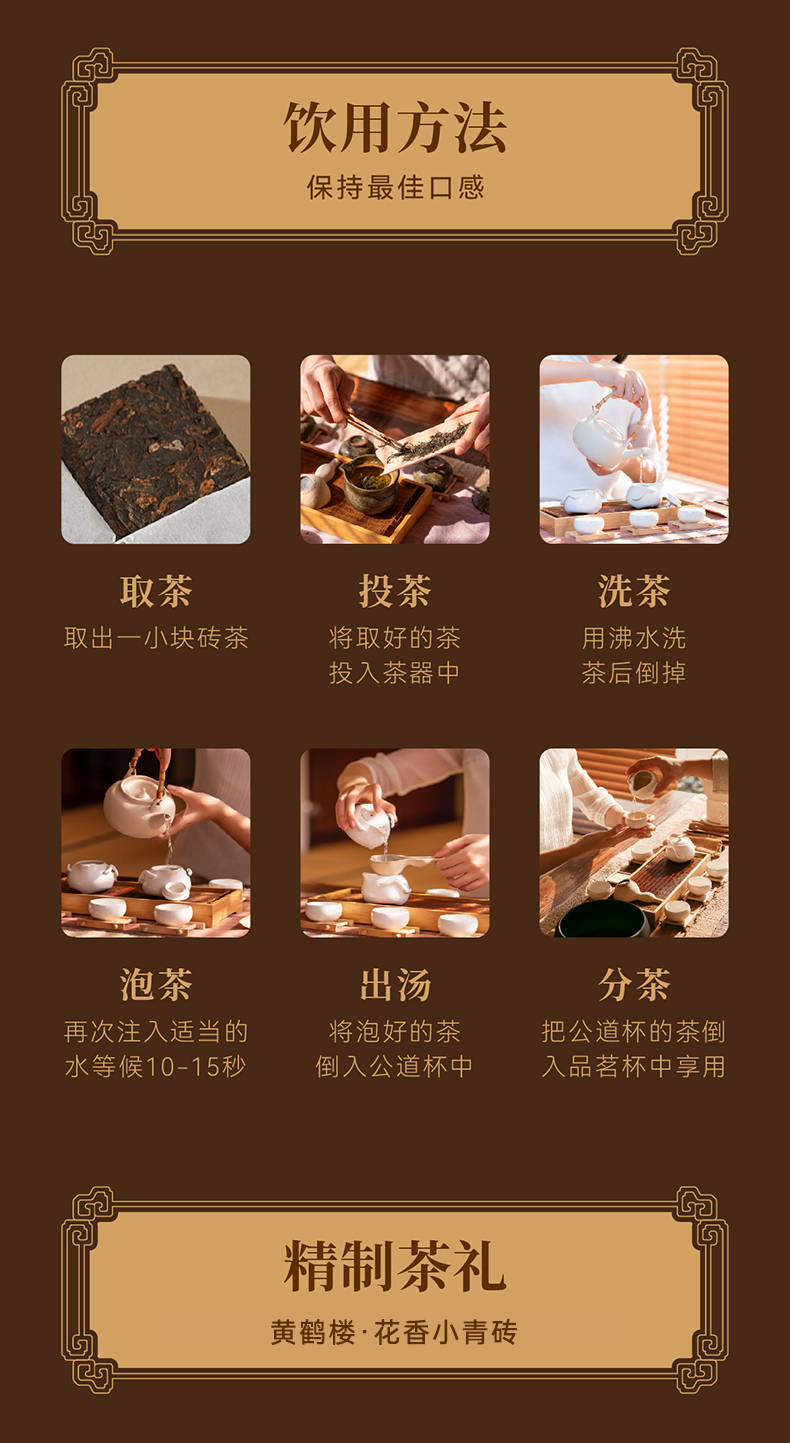 饮用方法
保持最佳口感

取茶
取出一小块砖茶

投茶
将取好的茶投入茶器中

洗茶
用沸水洗茶后倒掉

泡茶
再次注入适当的水等候10-15秒

出汤
将泡好的茶倒入公道杯中

分茶
把公道杯的茶倒入品茗杯中享用

精制茶礼
黄鹤楼·花香小青砖