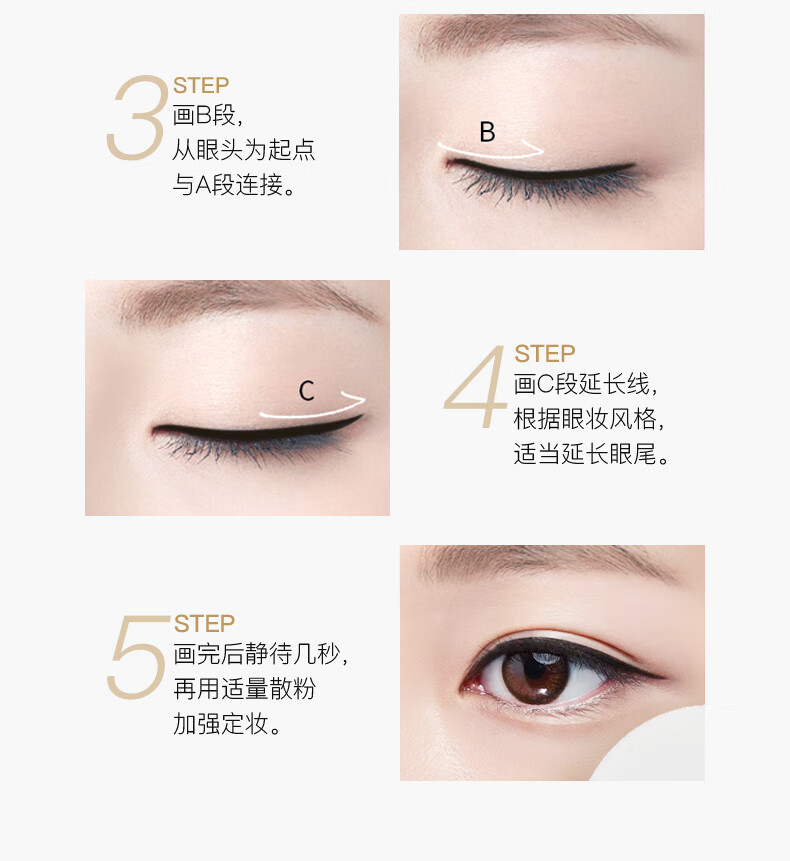 3 STEP
画B段,
从眼头为起点
与A段连接。

B

C

4 STEP
画C段延长线,
根据眼妆风格,
适当延长眼尾。

5 STEP
画完后静待几秒,
再用适量散粉
加强定妆。