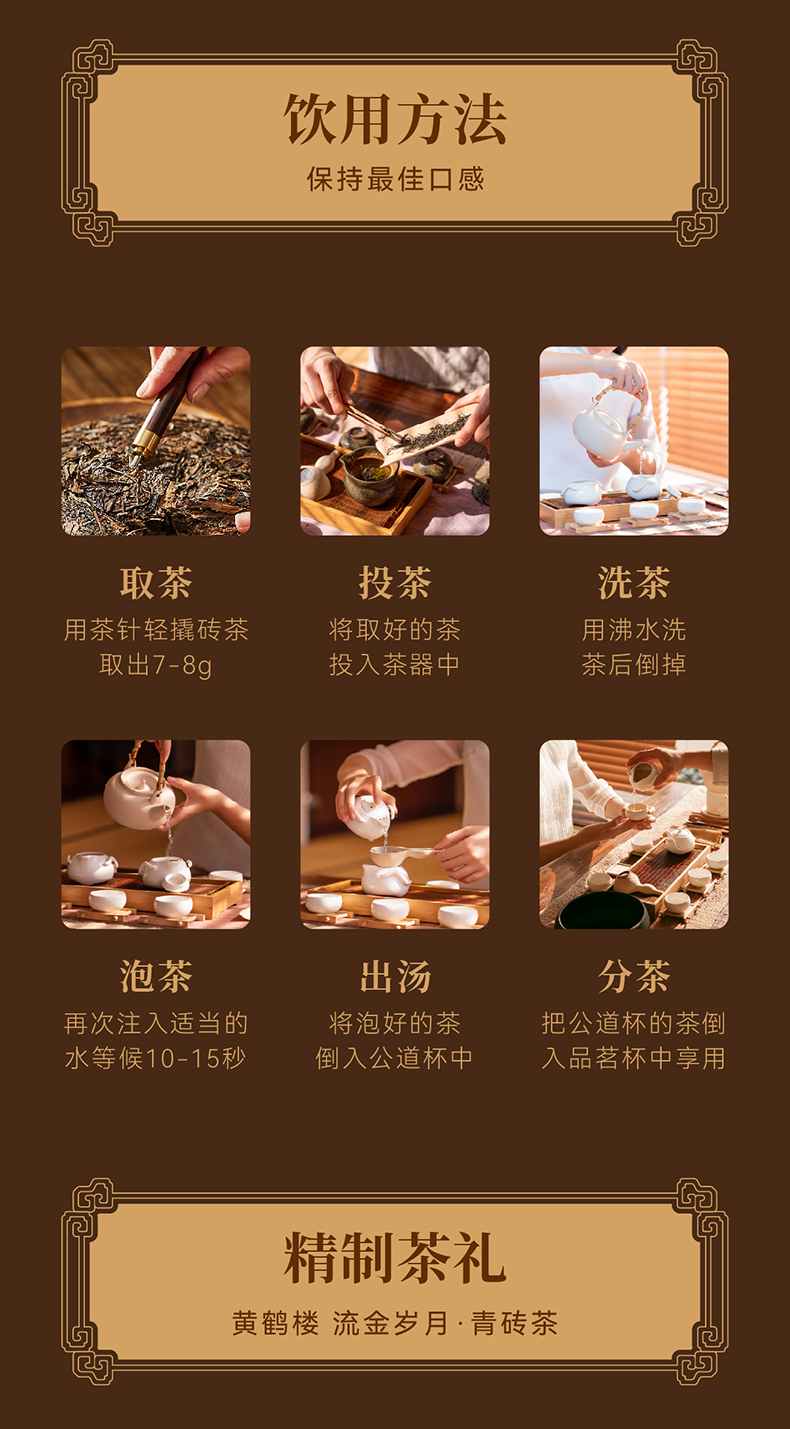 饮用方法
保持最佳口感

取茶
用茶针轻撬砖茶
取出7-8g

投茶
将取好的茶
投入茶器中

洗茶
用沸水洗
茶后倒掉

泡茶
再次注入适当的
水等候10-15秒

出汤
将泡好的茶
倒入公道杯中

分茶
把公道杯的茶倒
入品茗杯中享用

精制茶礼
黄鹤楼 流金岁月·青砖茶