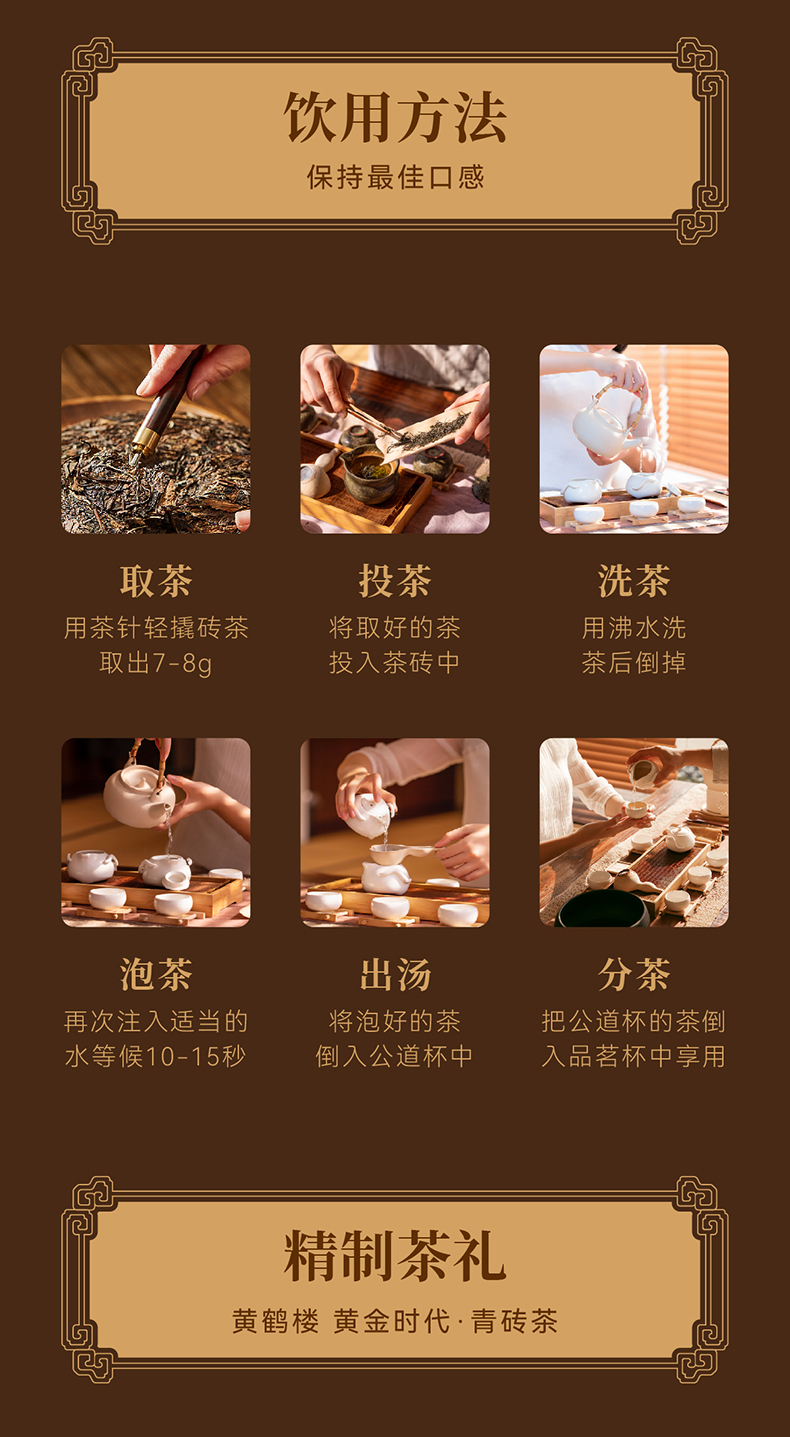 饮用方法
保持最佳口感

取茶
用茶针轻撬砖茶
取出7-8g

投茶
将取好的茶
投入茶砖中

洗茶
用沸水洗
茶后倒掉

泡茶
再次注入适当的
水等候10-15秒

出汤
将泡好的茶
倒入公道杯中

分茶
把公道杯的茶倒
入品茗杯中享用

精制茶礼
黄鹤楼 黄金时代·青砖茶