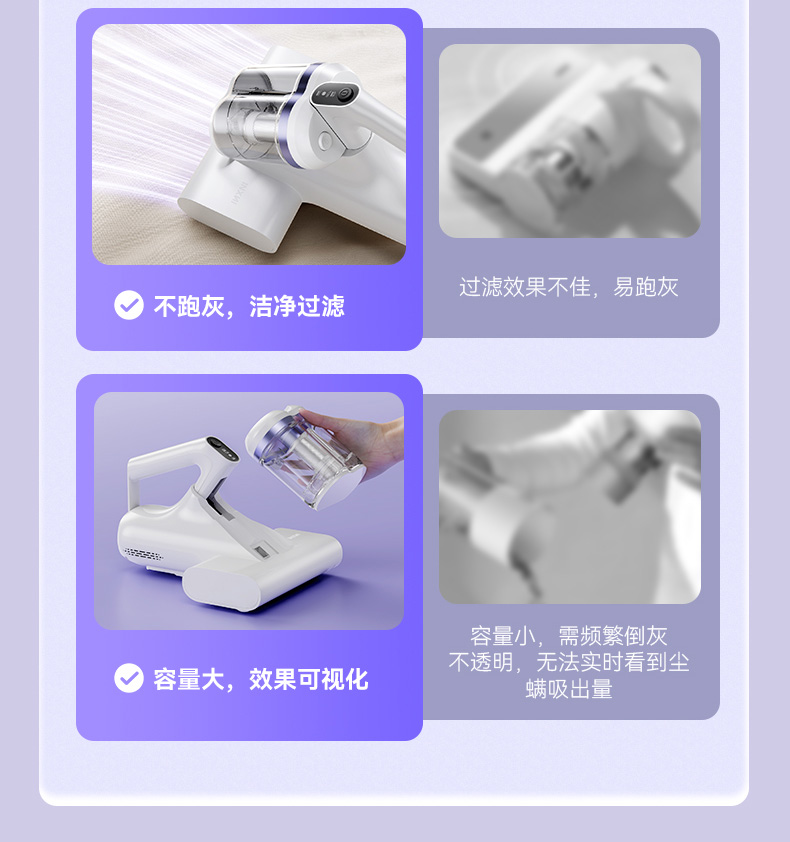 不跑灰，洁净过滤

过滤效果不佳，易跑灰

容量大，效果可视化

容量小，需频繁倒灰
不透明，无法实时看到尘螨吸出量