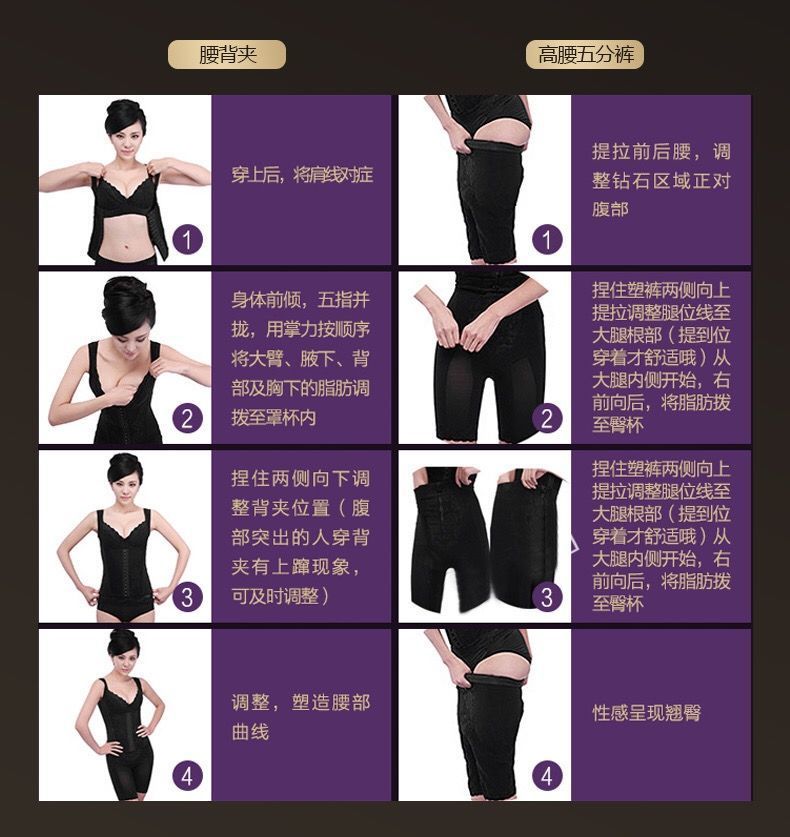 腰背夹

1

穿上后，将肩线对症

2

身体前倾，五指并拢，用掌力按顺序将大臂、腋下、背部及胸下的脂肪调拨至罩杯内

3

捏住两侧向下调整背夹位置（腹部突出的人穿背夹有上蹿现象，可及时调整）

4

调整，塑造腰部曲线

高腰五分裤

1

提拉前后腰，调整钻石区域正对腹部

2

捏住塑裤两侧向上提拉调整腿位线至大腿根部（提到位穿着才舒适哦）从大腿内侧开始，右前向后，将脂肪拨至臀杯

3

捏住塑裤两侧向上提拉调整腿位线至大腿根部（提到位穿着才舒适哦）从大腿内侧开始，右前向后，将脂肪拨至臀杯

4

性感呈现翘臀