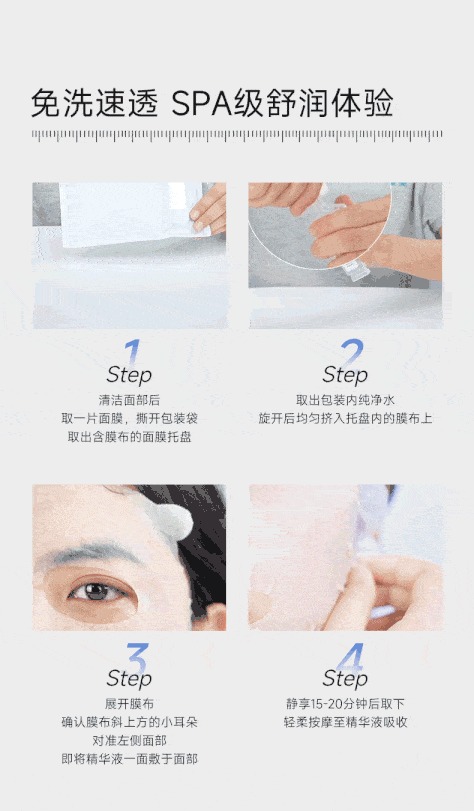 免洗速透 SPA级舒润体验

1
Step
清洁面部后
取一片面膜，撕开包装袋
取出含膜布的面膜托盘

2
Step
取出包装内纯净水
旋开后均匀挤入托盘内的膜布上

3
Step
展开膜布
确认膜布斜上方的小耳朵
对准左侧面部
即将精华液一面敷于面部

4
Step
静享15-20分钟后取下
轻柔按摩至精华液吸收