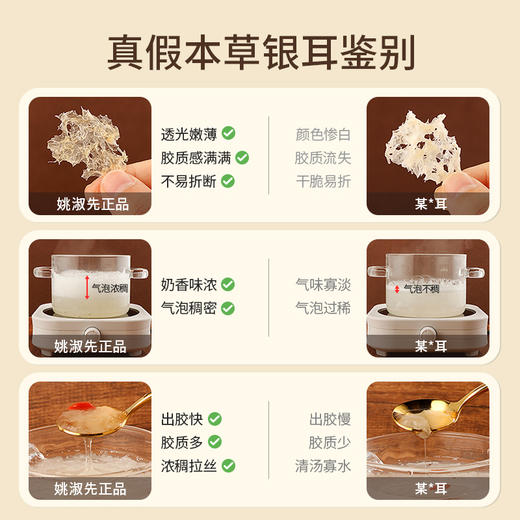 真假本草银耳鉴别

姚淑先正品

透光嫩薄
胶质感满满
不易折断

颜色惨白
胶质流失
干脆易折

某*耳

气泡浓稠

姚淑先正品

奶香味浓
气泡稠密

气味寡淡
气泡过稀

气泡不稠

某*耳

姚淑先正品

出胶快
胶质多
浓稠拉丝

出胶慢
胶质少
清汤寡水

某*耳