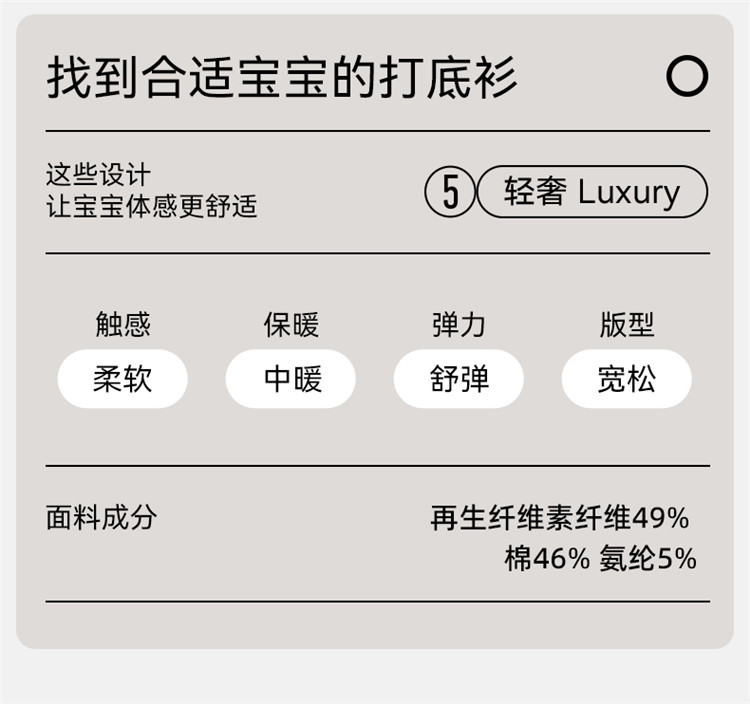 找到合适宝宝的打底衫

这些设计
让宝宝体感更舒适

5 轻奢 Luxury

触感
柔软

保暖
中暖

弹力
舒弹

版型
宽松

面料成分

再生纤维素纤维49%
棉46% 氨纶5%