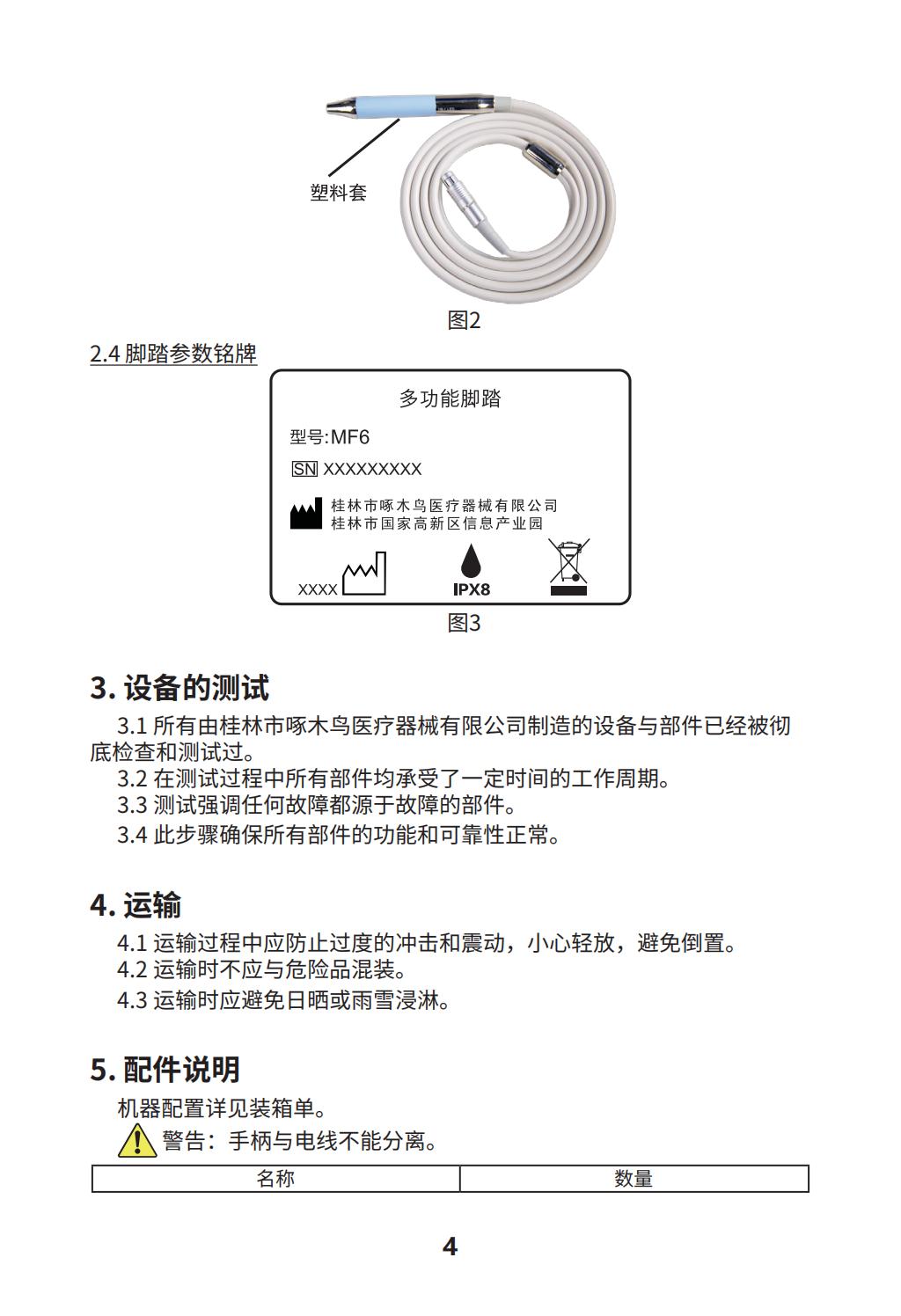 塑料套

图2

2.4 脚踏参数铭牌

多功能脚踏

型号:MF6

SN XXXXXXXXX

桂林市啄木鸟医疗器械有限公司
桂林市国家高新区信息产业园

XXXX

IPX8

图3

3. 设备的测试

3.1 所有由桂林市啄木鸟医疗器械有限公司制造的设备与部件已经被彻底检查和测试过。

3.2 在测试过程中所有部件均承受了一定时间的工作周期。

3.3 测试强调任何故障都源于故障的部件。

3.4 此步骤确保所有部件的功能和可靠性正常。

4. 运输

4.1 运输过程中应防止过度的冲击和震动，小心轻放，避免倒置。

4.2 运输时不应与危险品混装。

4.3 运输时应避免日晒或雨雪浸淋。

5. 配件说明

机器配置详见装箱单。

警告：手柄与电线不能分离。

| 名称 | 数量 |
|---|---|

4