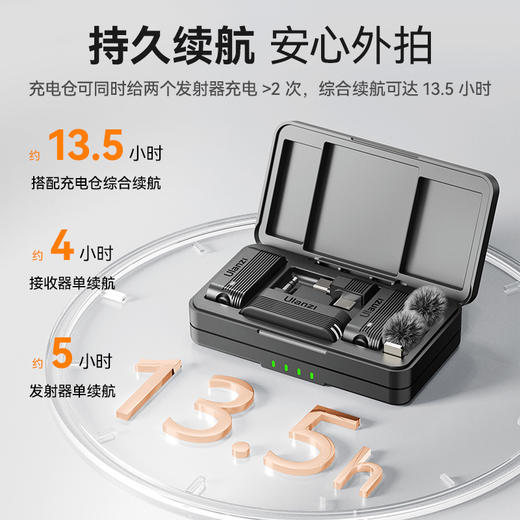 持久续航 安心外拍

充电仓可同时给两个发射器充电 >2 次，综合续航可达 13.5 小时

约 13.5 小时
搭配充电仓综合续航

约 4 小时
接收器单续航

约 5 小时
发射器单续航

Ulanzi

Ulanzi

Ulanzi

13.5h