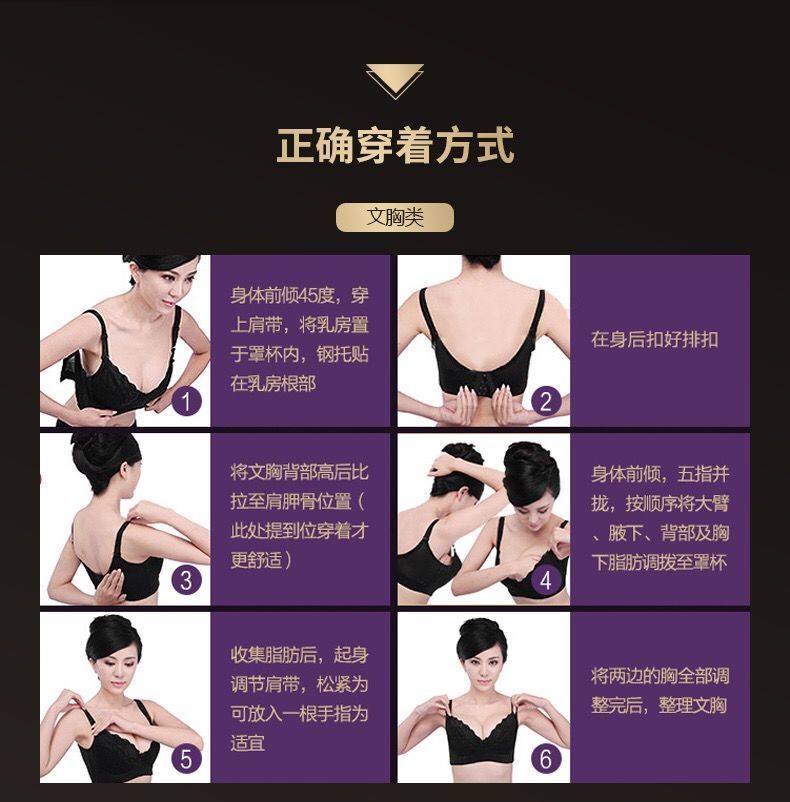 正确穿着方式

文胸类

1
身体前倾45度，穿上肩带，将乳房置于罩杯内，钢托贴在乳房根部

2
在身后扣好排扣

3
将文胸背部高后比拉至肩胛骨位置（此处提到位穿着才更舒适）

4
身体前倾，五指并拢，按顺序将大臂、腋下、背部及胸下脂肪调拨至罩杯

5
收集脂肪后，起身调节肩带，松紧为可放入一根手指为适宜

6
将两边的胸全部调整完后，整理文胸