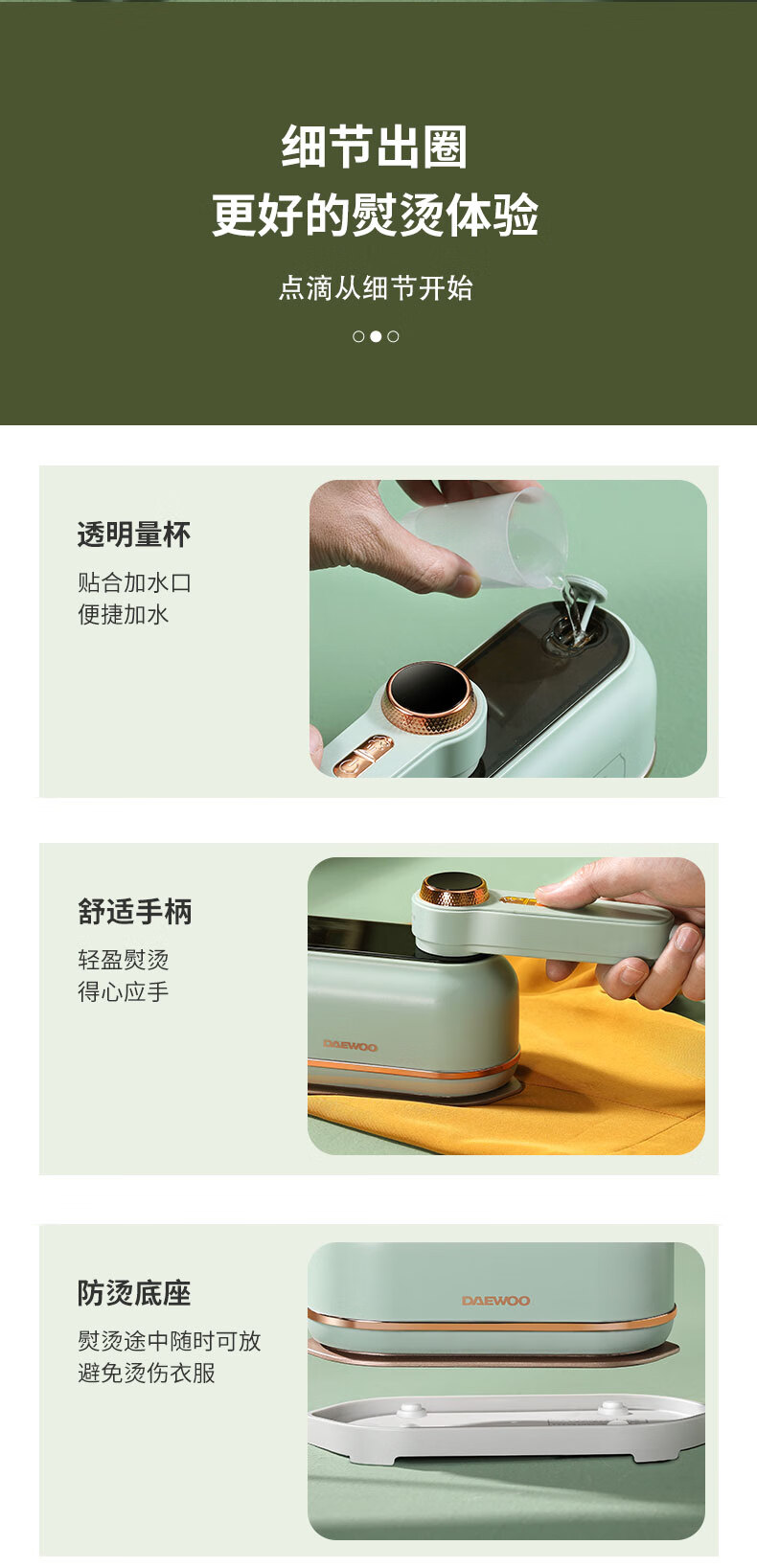 细节出圈
更好的熨烫体验

点滴从细节开始

透明量杯

贴合加水口
便捷加水

舒适手柄

轻盈熨烫
得心应手

DAEWOO

防烫底座

熨烫途中随时可放
避免烫伤衣服

DAEWOO