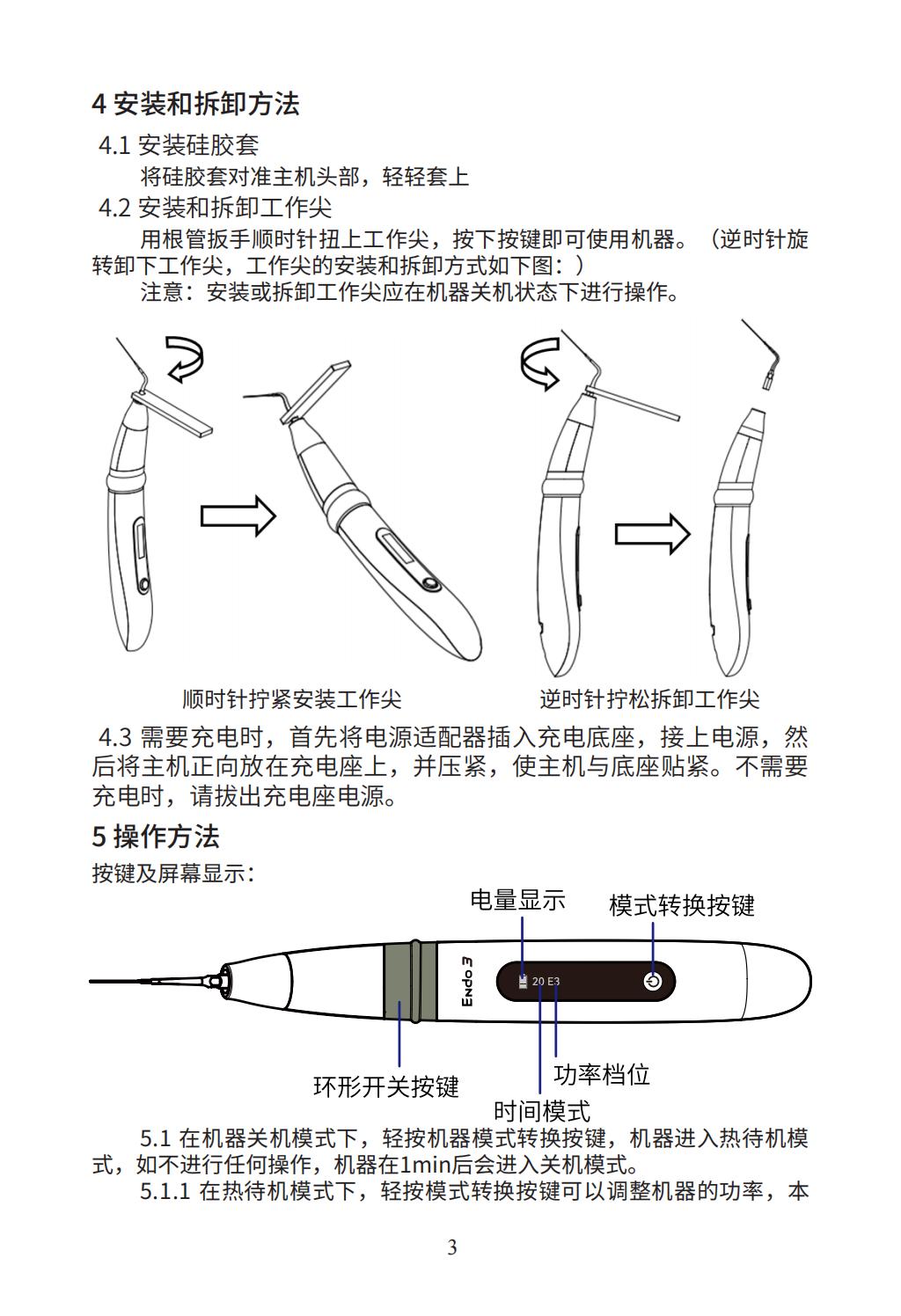 4 安装和拆卸方法

4.1 安装硅胶套

将硅胶套对准主机头部，轻轻套上

4.2 安装和拆卸工作尖

用根管扳手顺时针扭上工作尖，按下按键即可使用机器。（逆时针旋转卸下工作尖，工作尖的安装和拆卸方式如下图：）

注意：安装或拆卸工作尖应在机器关机状态下进行操作。

顺时针拧紧安装工作尖

逆时针拧松拆卸工作尖

4.3 需要充电时，首先将电源适配器插入充电底座，接上电源，然后将主机正向放在充电座上，并压紧，使主机与底座贴紧。不需要充电时，请拔出充电座电源。

5 操作方法

按键及屏幕显示：

电量显示

模式转换按键

Endo 3

20 E3

环形开关按键

功率档位

时间模式

5.1 在机器关机模式下，轻按机器模式转换按键，机器进入热待机模式，如不进行任何操作，机器在1min后会进入关机模式。

5.1.1 在热待机模式下，轻按模式转换按键可以调整机器的功率，本

3