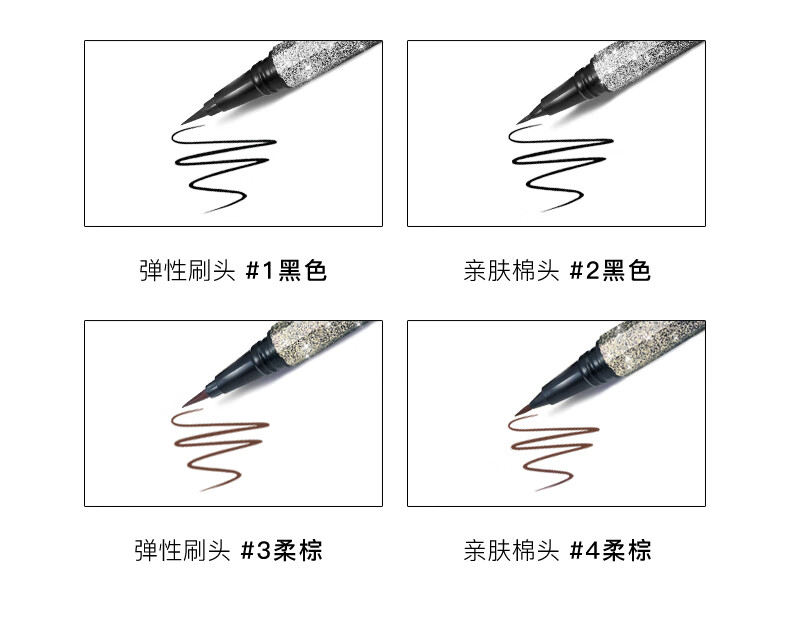 弹性刷头 #1黑色

亲肤棉头 #2黑色

弹性刷头 #3柔棕

亲肤棉头 #4柔棕