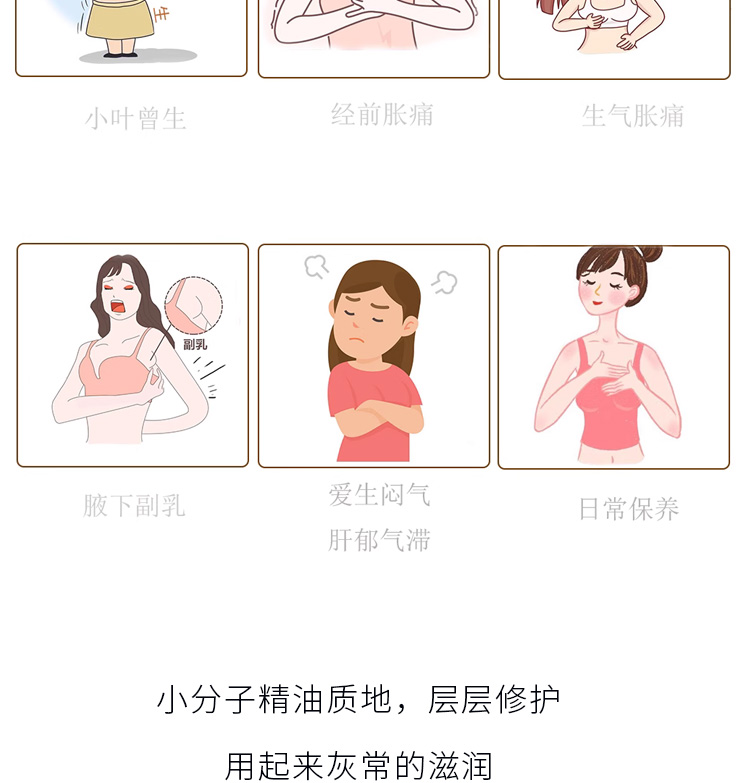 生

小叶曾生

经前胀痛

生气胀痛

副乳

腋下副乳

爱生闷气
肝郁气滞

日常保养

小分子精油质地，层层修护

用起来灰常的滋润