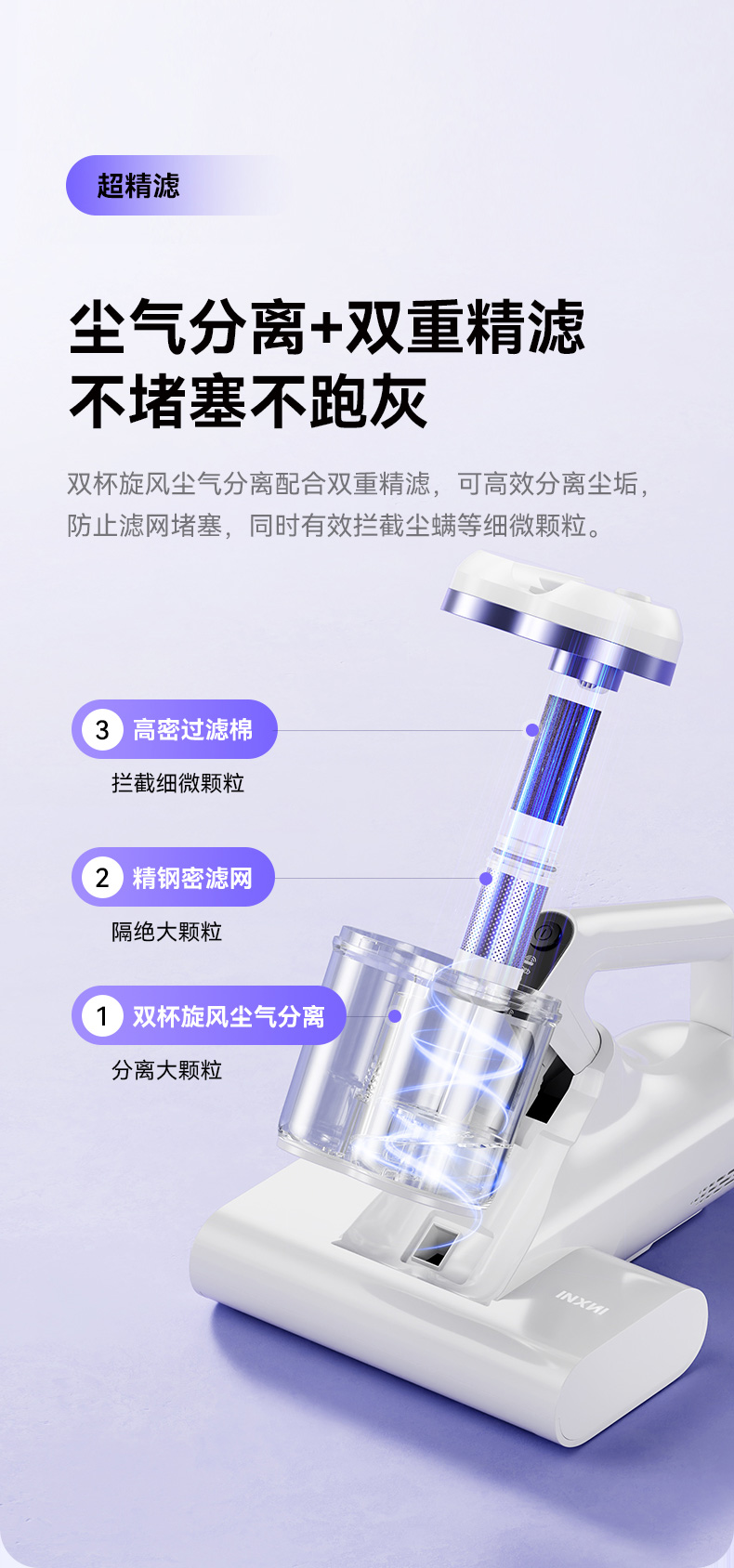 超精滤

尘气分离+双重精滤
不堵塞不跑灰

双杯旋风尘气分离配合双重精滤，可高效分离尘垢，防止滤网堵塞，同时有效拦截尘螨等细微颗粒。

3 高密过滤棉
拦截细微颗粒

2 精钢密滤网
隔绝大颗粒

1 双杯旋风尘气分离
分离大颗粒

INXNI