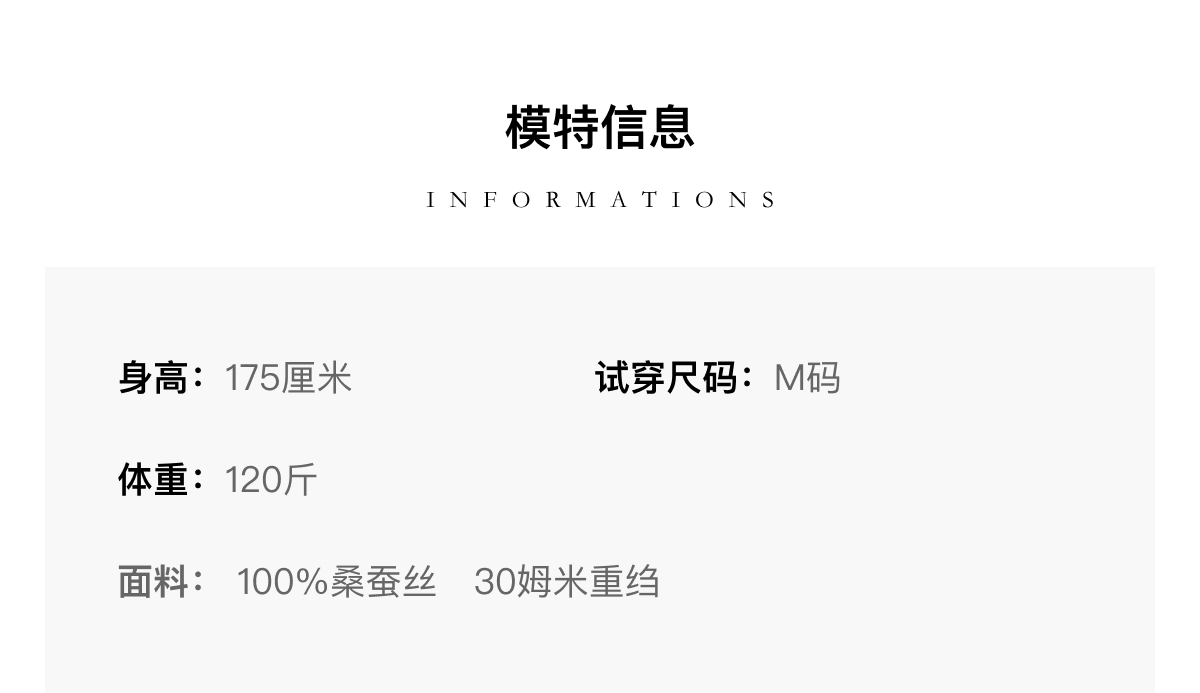 模特信息

INFORMATIONS

身高：175厘米 试穿尺码：M码

体重：120斤

面料：100%桑蚕丝 30姆米重绉