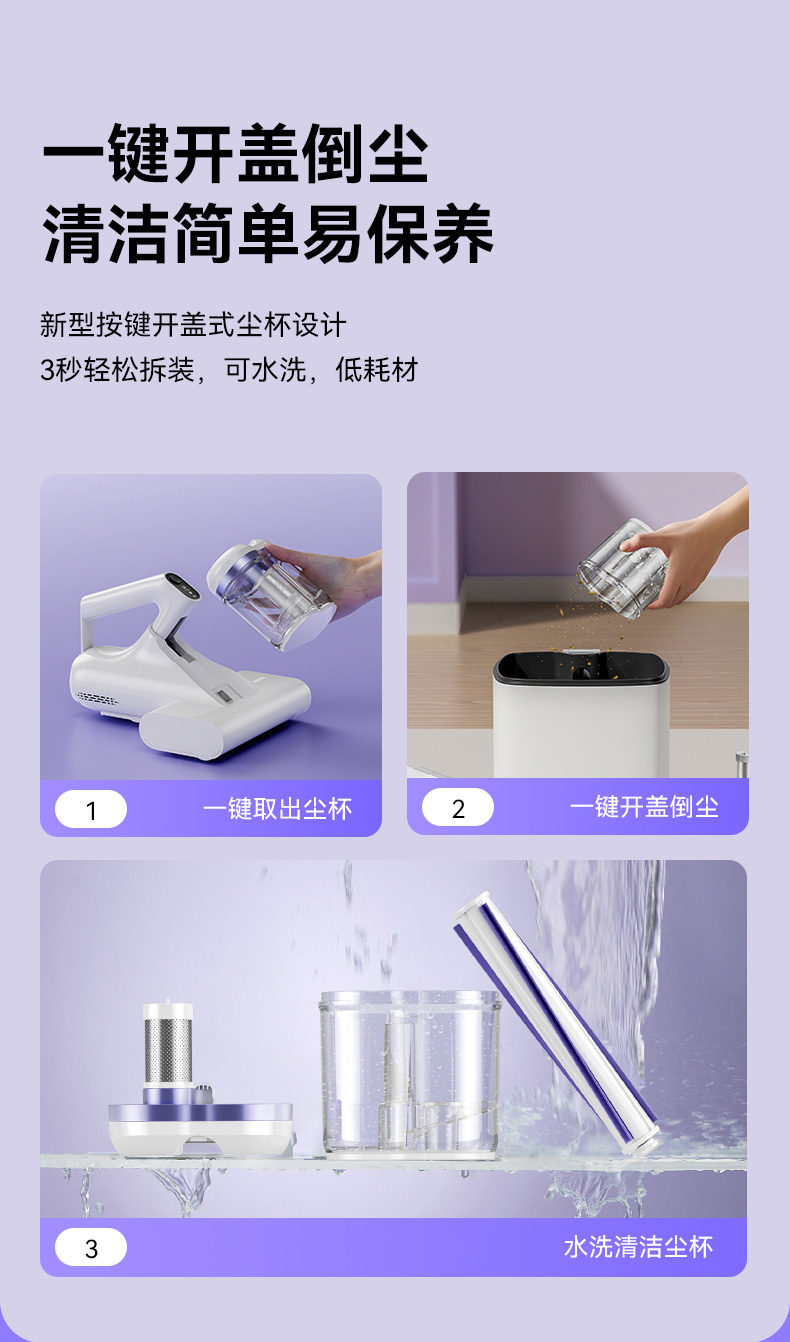 一键开盖倒尘
清洁简单易保养

新型按键开盖式尘杯设计
3秒轻松拆装，可水洗，低耗材

1 一键取出尘杯

2 一键开盖倒尘

3 水洗清洁尘杯