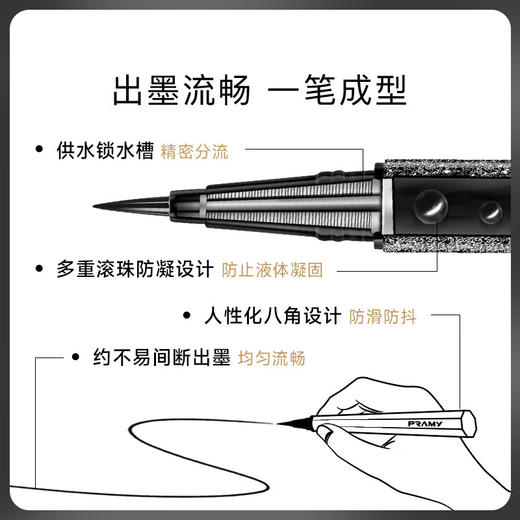 出墨流畅 一笔成型

• 供水锁水槽 精密分流

• 多重滚珠防凝设计 防止液体凝固

• 人性化八角设计 防滑防抖

• 约不易间断出墨 均匀流畅

PRAMY