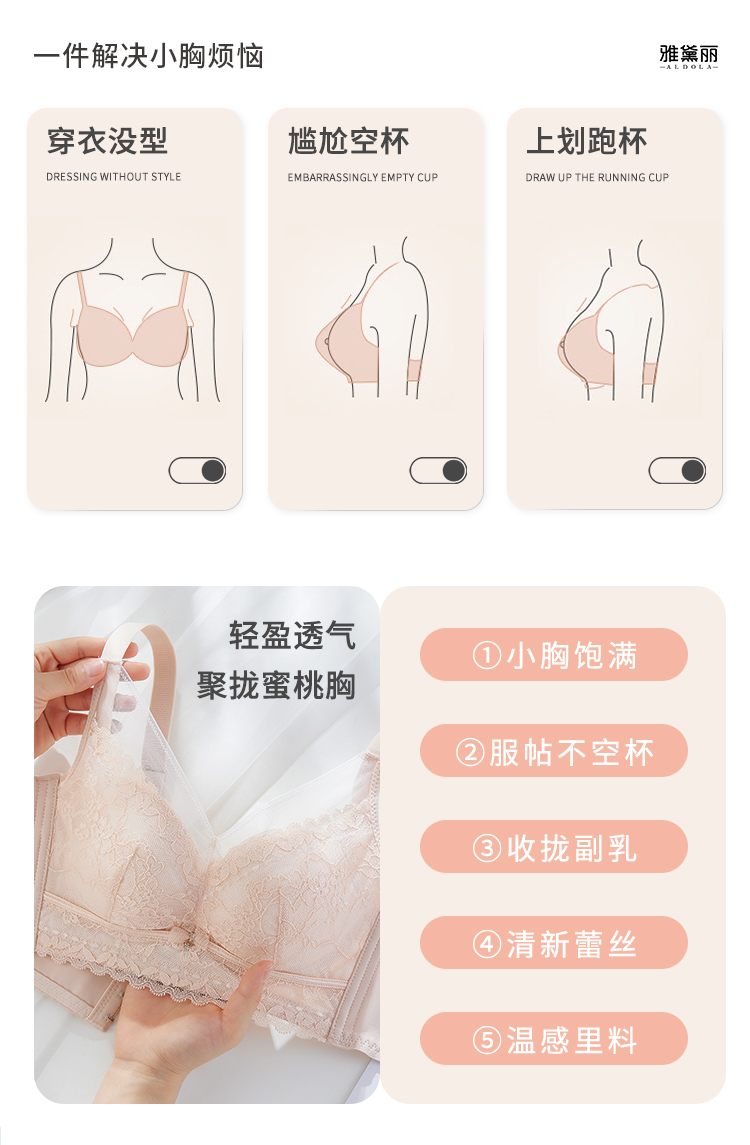 一件解决小胸烦恼

雅黛丽
ALDOLA

穿衣没型
DRESSING WITHOUT STYLE

尴尬空杯
EMBARRASSINGLY EMPTY CUP

上划跑杯
DRAW UP THE RUNNING CUP

轻盈透气
聚拢蜜桃胸

①小胸饱满

②服帖不空杯

③收拢副乳

④清新蕾丝

⑤温感里料