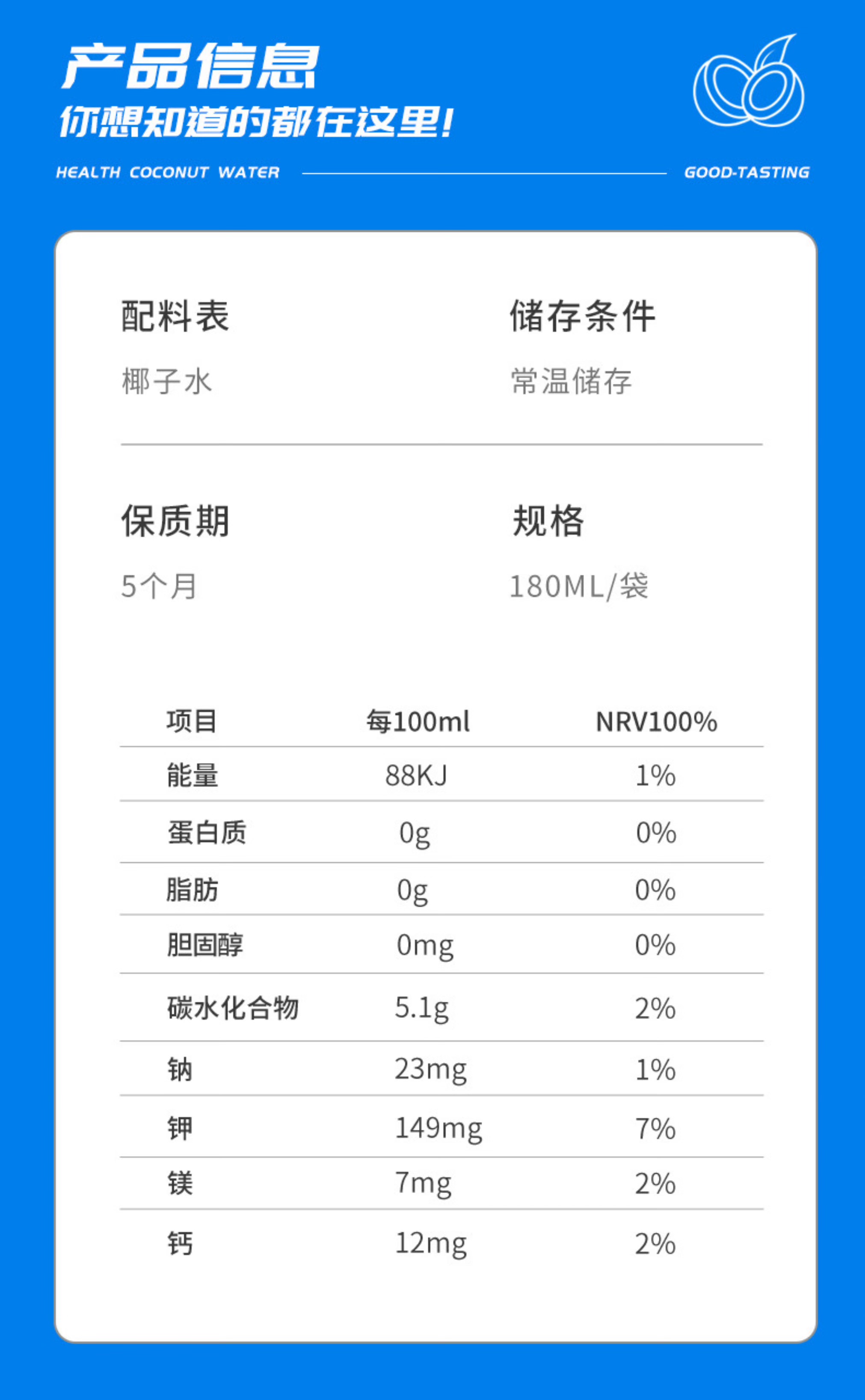 产品信息
你想知道的都在这里!

HEALTH COCONUT WATER

GOOD-TASTING

配料表
椰子水

储存条件
常温储存

保质期
5个月

规格
180ML/袋

| 项目 | 每100ml | NRV100% |
|---|---|---|
| 能量 | 88KJ | 1% |
| 蛋白质 | 0g | 0% |
| 脂肪 | 0g | 0% |
| 胆固醇 | 0mg | 0% |
| 碳水化合物 | 5.1g | 2% |
| 钠 | 23mg | 1% |
| 钾 | 149mg | 7% |
| 镁 | 7mg | 2% |
| 钙 | 12mg | 2% |