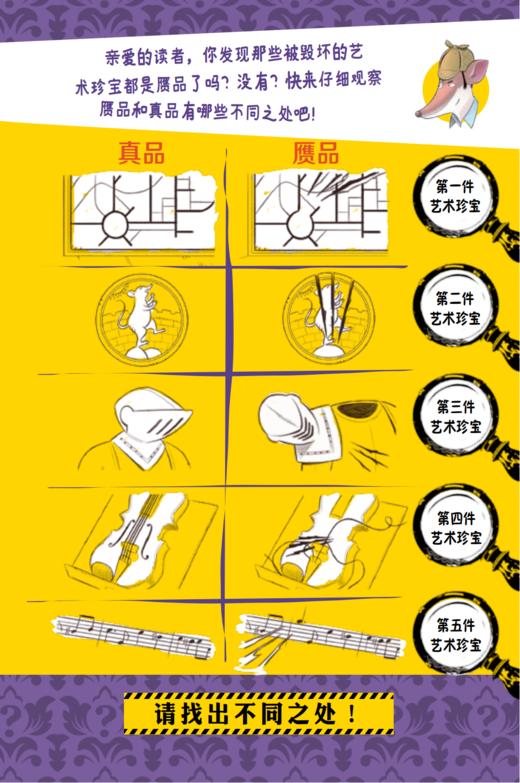 亲爱的读者，你发现那些被毁坏的艺术珍宝都是赝品了吗？没有？快来仔细观察赝品和真品有哪些不同之处吧！

真品

赝品

第一件
艺术珍宝

第二件
艺术珍宝

第三件
艺术珍宝

第四件
艺术珍宝

第五件
艺术珍宝

请找出不同之处！