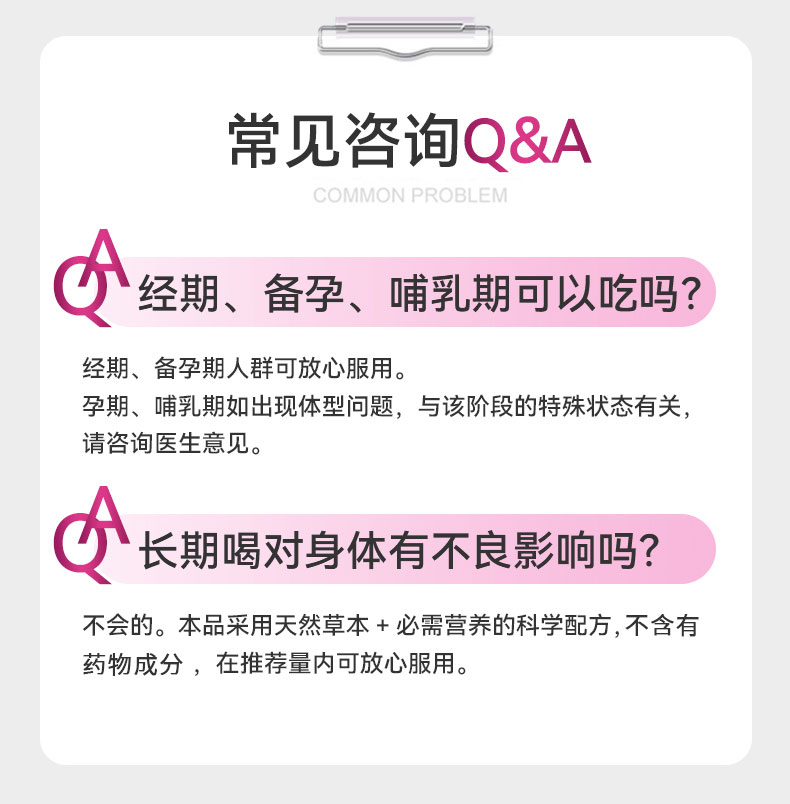 常见咨询Q&A

COMMON PROBLEM

QA

经期、备孕、哺乳期可以吃吗?

经期、备孕期人群可放心服用。
孕期、哺乳期如出现体型问题，与该阶段的特殊状态有关，请咨询医生意见。

QA

长期喝对身体有不良影响吗?

不会的。本品采用天然草本+必需营养的科学配方,不含有药物成分，在推荐量内可放心服用。